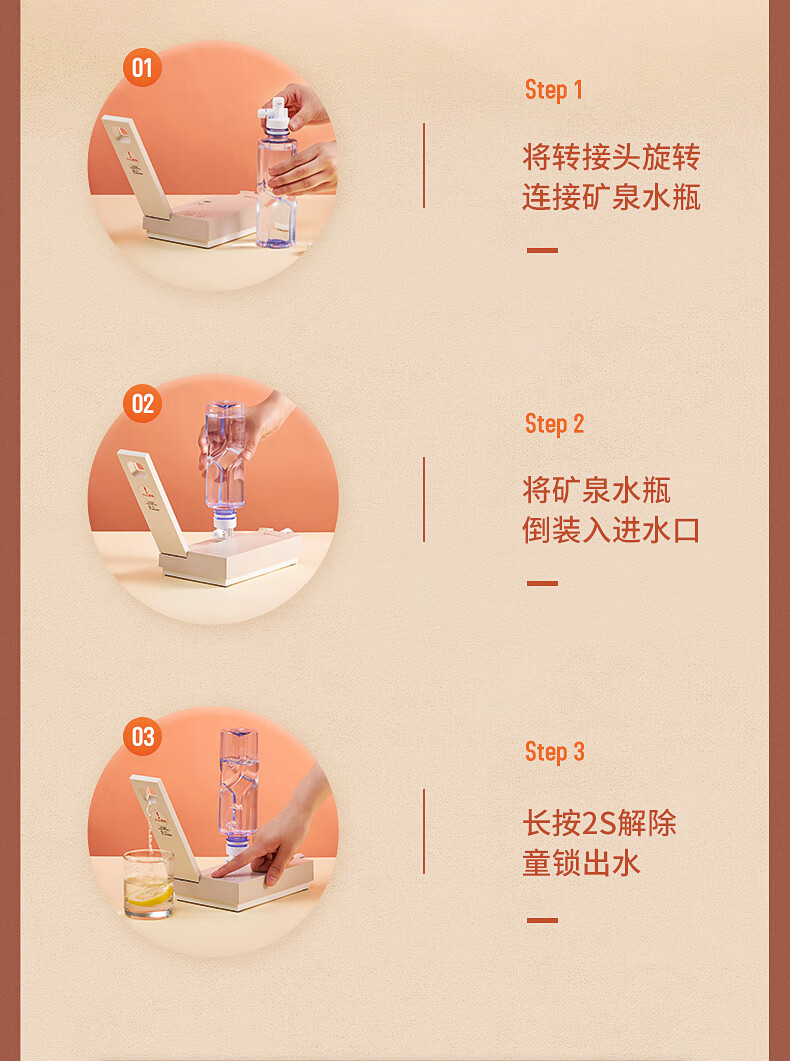 01

Step 1

将转接头旋转
连接矿泉水瓶

02

Step 2

将矿泉水瓶
倒装入进水口

03

Step 3

长按2S解除
童锁出水