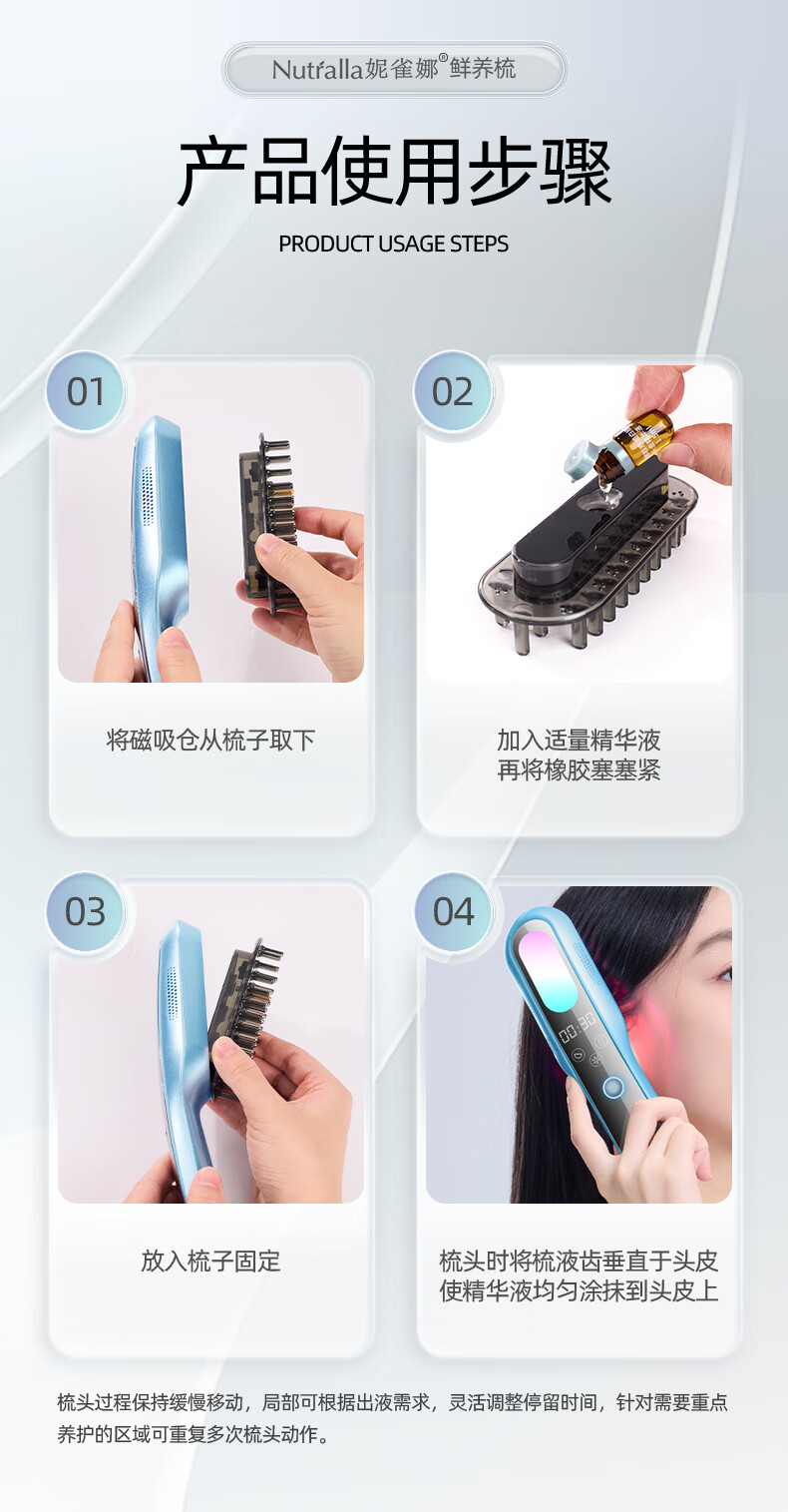 Nutralla妮雀娜®鲜养梳

产品使用步骤

PRODUCT USAGE STEPS

01

将磁吸仓从梳子取下

02

加入适量精华液
再将橡胶塞塞紧

03

放入梳子固定

04

00:30

梳头时将梳液齿垂直于头皮
使精华液均匀涂抹到头皮上

梳头过程保持缓慢移动，局部可根据出液需求，灵活调整停留时间，针对需要重点养护的区域可重复多次梳头动作。