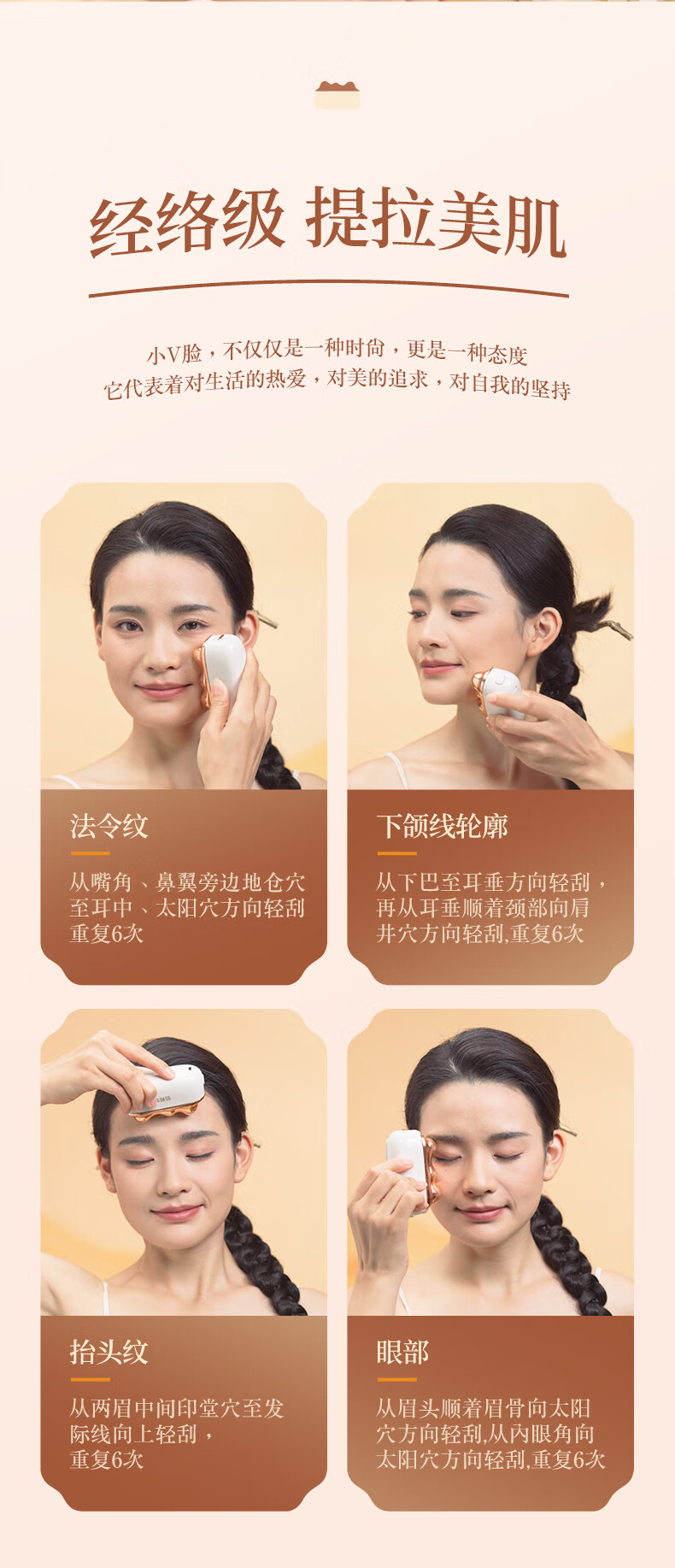 经络级 提拉美肌

小V脸，不仅仅是一种时尚，更是一种态度
它代表着对生活的热爱，对美的追求，对自我的坚持

法令纹

从嘴角、鼻翼旁边地仓穴至耳中、太阳穴方向轻刮重复6次

下颌线轮廓

从下巴至耳垂方向轻刮，再从耳垂顺着颈部向肩井穴方向轻刮,重复6次

抬头纹

从两眉中间印堂穴至发际线向上轻刮，重复6次

眼部

从眉头顺着眉骨向太阳穴方向轻刮,从内眼角向太阳穴方向轻刮,重复6次