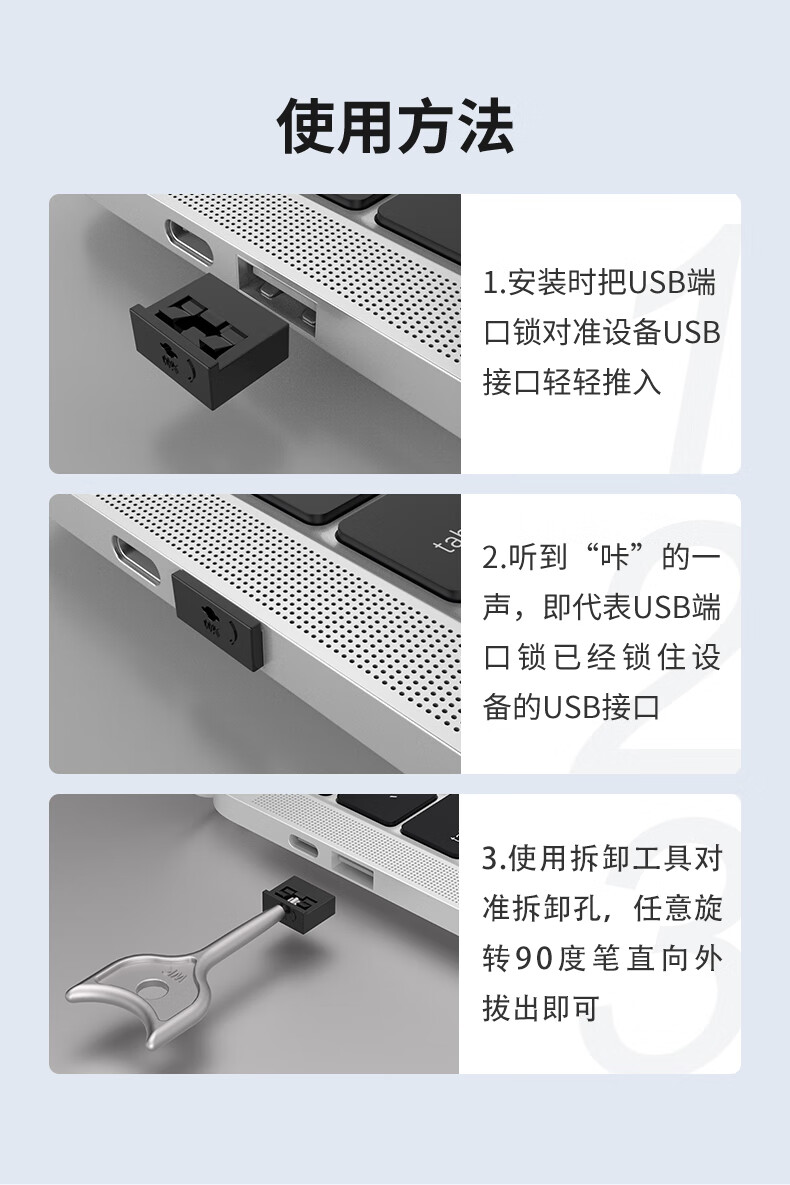 使用方法

1.安装时把USB端口锁对准设备USB接口轻轻推入

tab

2.听到“咔”的一声，即代表USB端口锁已经锁住设备的USB接口

3.使用拆卸工具对准拆卸孔，任意旋转90度笔直向外拔出即可