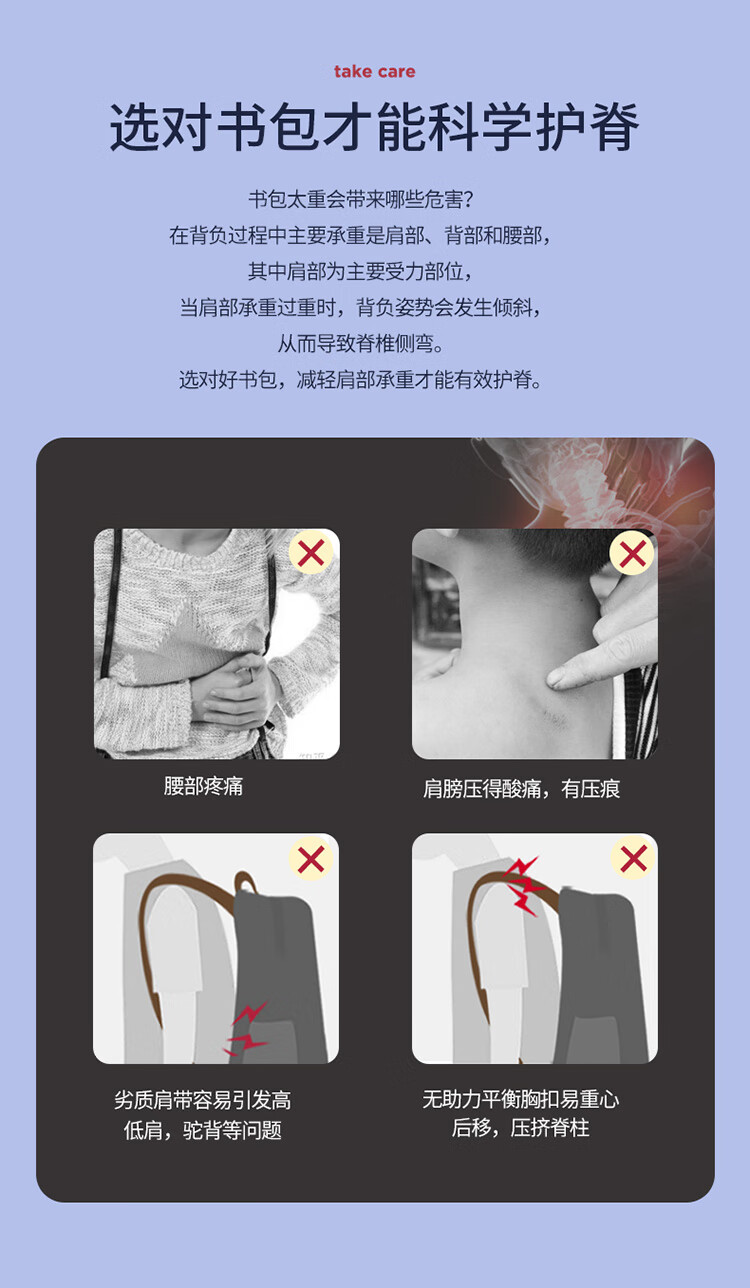 take care

选对书包才能科学护脊

书包太重会带来哪些危害？
在背负过程中主要承重是肩部、背部和腰部，
其中肩部为主要受力部位，
当肩部承重过重时，背负姿势会发生倾斜，
从而导致脊椎侧弯。
选对好书包，减轻肩部承重才能有效护脊。

腰部疼痛

肩膀压得酸痛，有压痕

劣质肩带容易引发高低肩，驼背等问题

无助力平衡胸扣易重心后移，压挤脊柱