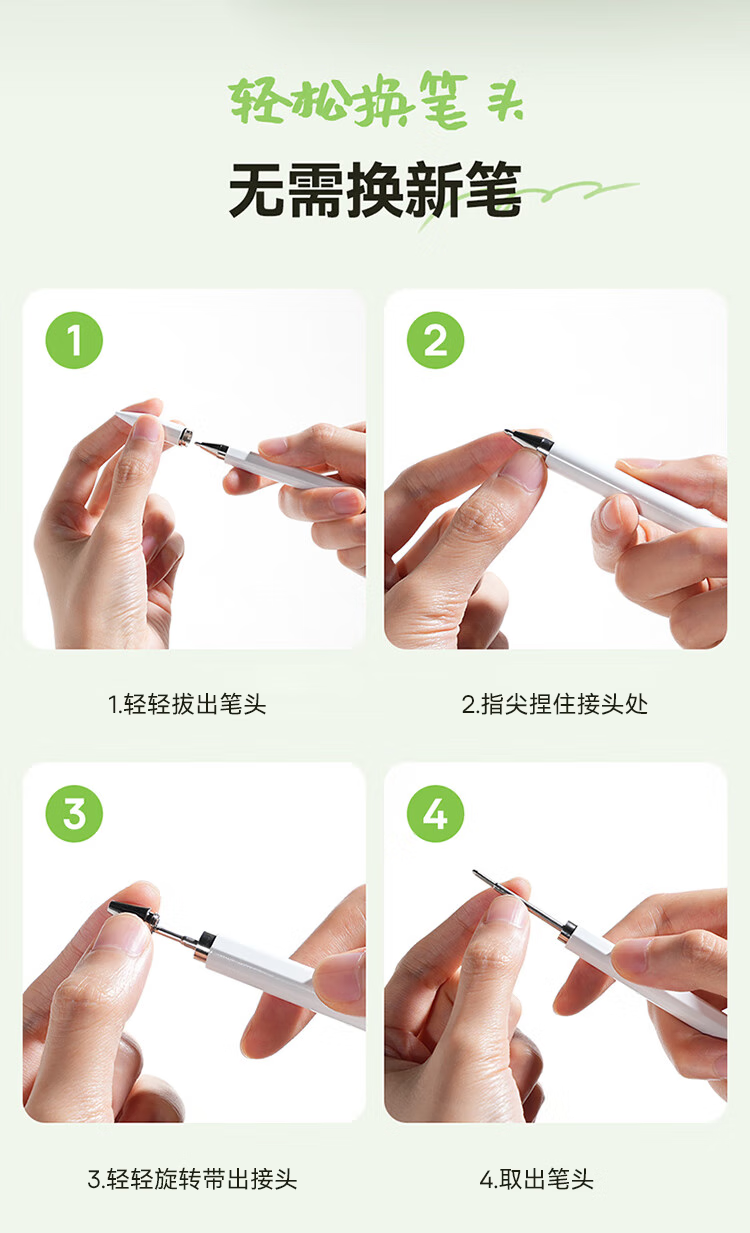 轻松换笔头

无需换新笔

1

2

1.轻轻拔出笔头

2.指尖捏住接头处

3

4

3.轻轻旋转带出接头

4.取出笔头