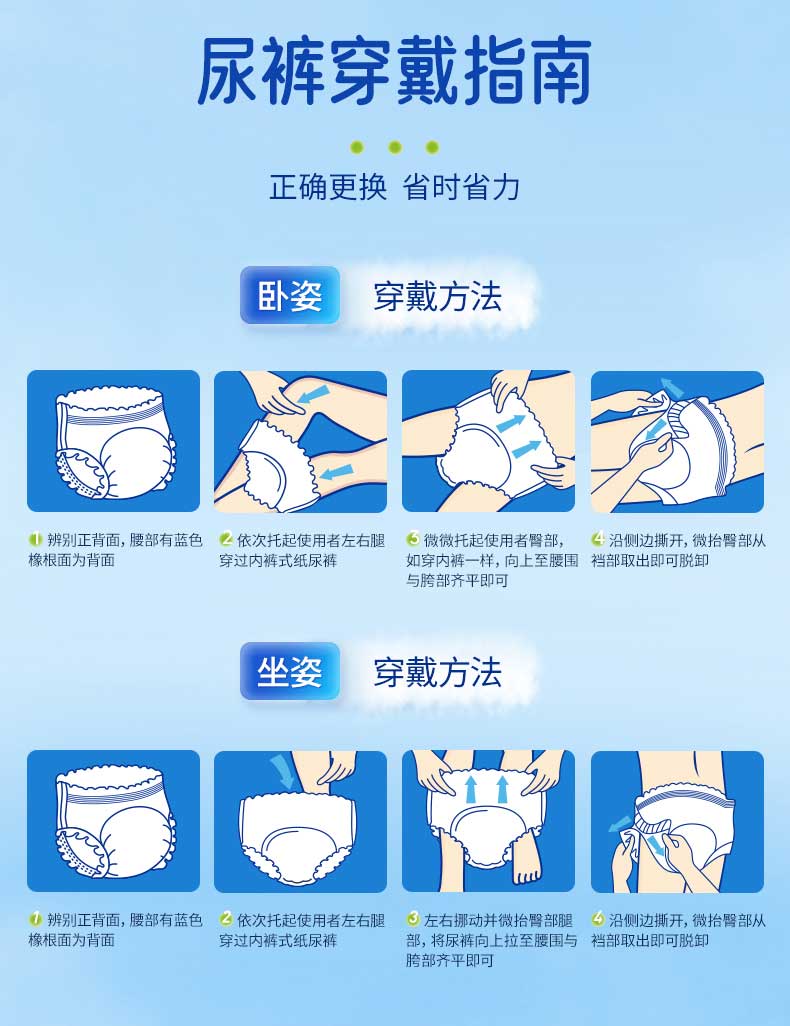 尿裤穿戴指南

正确更换 省时省力

卧姿 穿戴方法

1 辨别正背面，腰部有蓝色橡根面为背面

2 依次托起使用者左右腿穿过内裤式纸尿裤

3 微微托起使用者臀部，如穿内裤一样，向上至腰围与胯部齐平即可

4 沿侧边撕开，微抬臀部从裆部取出即可脱卸

坐姿 穿戴方法

1 辨别正背面，腰部有蓝色橡根面为背面

2 依次托起使用者左右腿穿过内裤式纸尿裤

3 左右挪动并微抬臀部腿部，将尿裤向上拉至腰围与胯部齐平即可

4 沿侧边撕开，微抬臀部从裆部取出即可脱卸