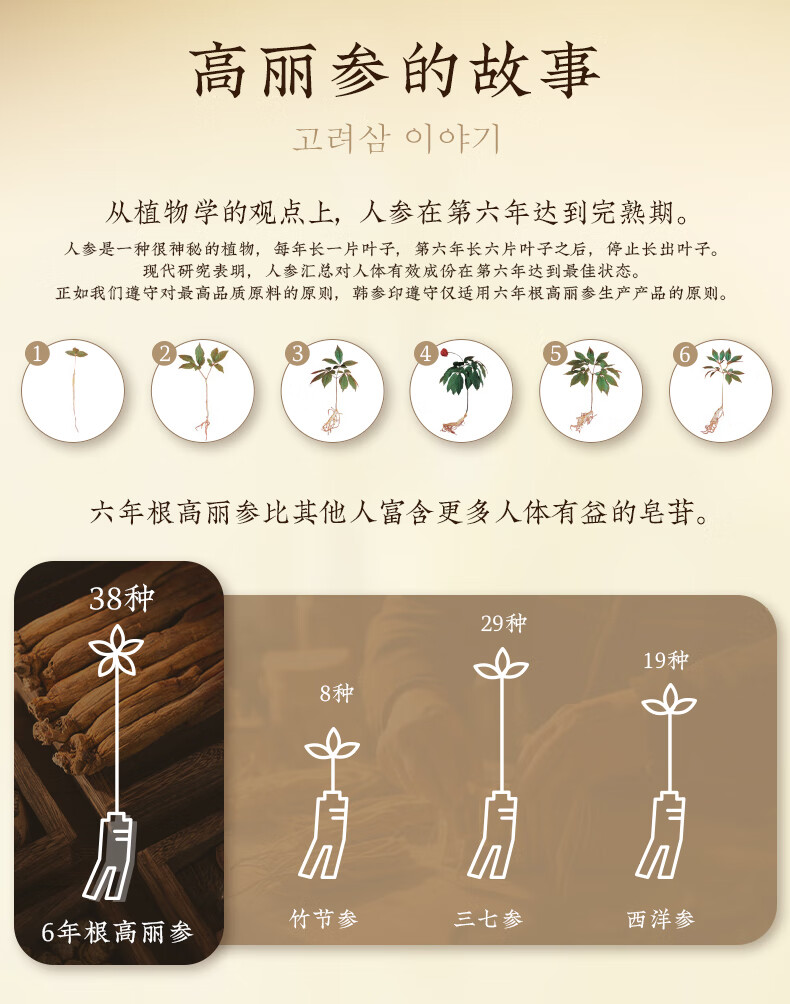 高丽参的故事

고려삼 이야기

从植物学的观点上，人参在第六年达到完熟期。

人参是一种很神秘的植物，每年长一片叶子，第六年长六片叶子之后，停止长出叶子。
现代研究表明，人参汇总对人体有效成份在第六年达到最佳状态。
正如我们遵守对最高品质原料的原则，韩参印遵守仅适用六年根高丽参生产产品的原则。

1 2 3 4 5 6

六年根高丽参比其他人富含更多人体有益的皂苷。

38种

6年根高丽参

8种

竹节参

29种

三七参

19种

西洋参