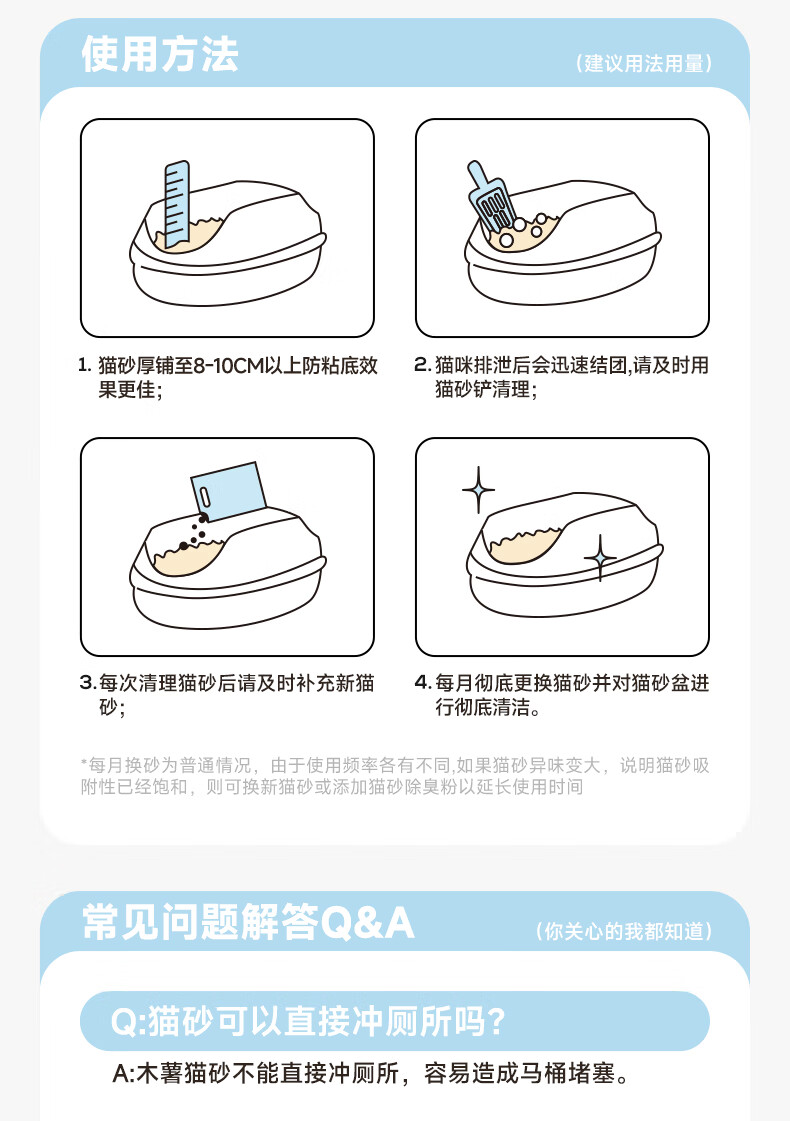 使用方法

（建议用法用量）

1. 猫砂厚铺至8-10CM以上防粘底效果更佳；

2. 猫咪排泄后会迅速结团,请及时用猫砂铲清理；

3. 每次清理猫砂后请及时补充新猫砂；

4. 每月彻底更换猫砂并对猫砂盆进行彻底清洁。

*每月换砂为普通情况，由于使用频率各有不同,如果猫砂异味变大，说明猫砂吸附性已经饱和，则可换新猫砂或添加猫砂除臭粉以延长使用时间

常见问题解答Q&A

（你关心的我都知道）

Q:猫砂可以直接冲厕所吗?

A:木薯猫砂不能直接冲厕所，容易造成马桶堵塞。