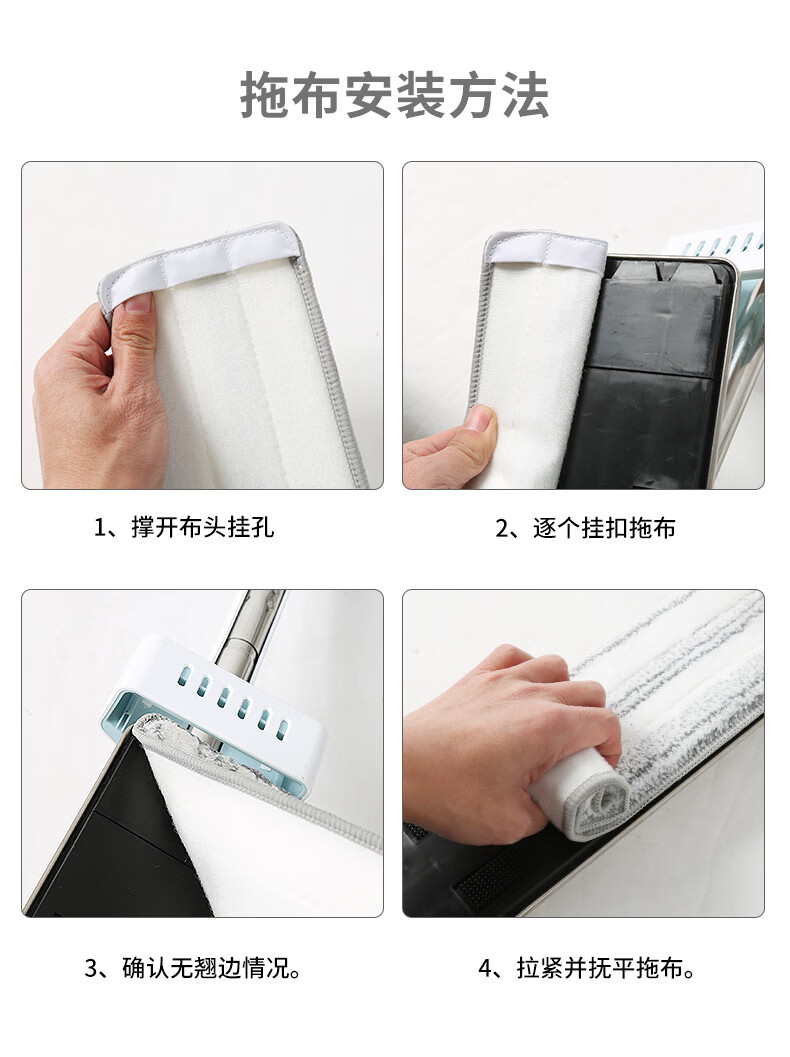 拖布安装方法

1、撑开布头挂孔

2、逐个挂扣拖布

3、确认无翘边情况。

4、拉紧并抚平拖布。