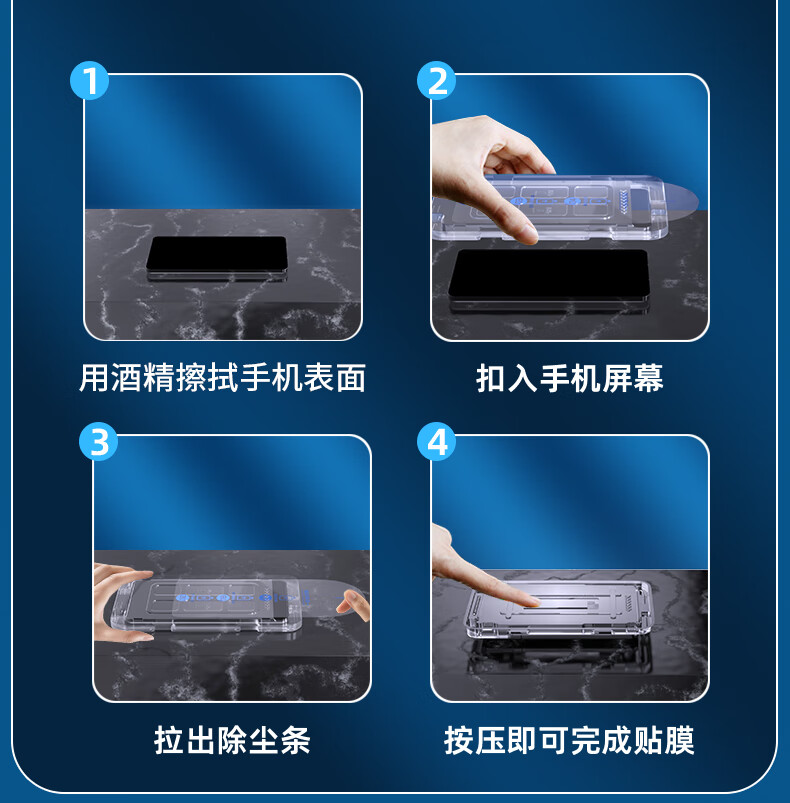 1

用酒精擦拭手机表面

2

扣入手机屏幕

3

拉出除尘条

4

按压即可完成贴膜