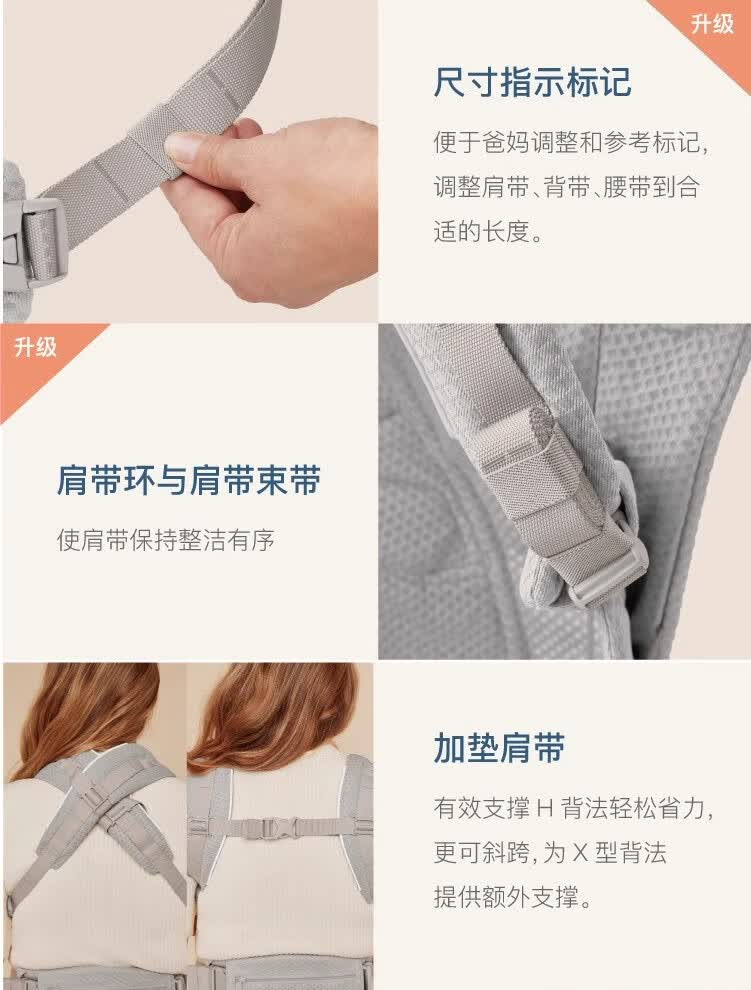 升级

尺寸指示标记

便于爸妈调整和参考标记，调整肩带、背带、腰带到合适的长度。

升级

肩带环与肩带束带

使肩带保持整洁有序

加垫肩带

有效支撑 H 背法轻松省力，更可斜跨，为 X 型背法提供额外支撑。