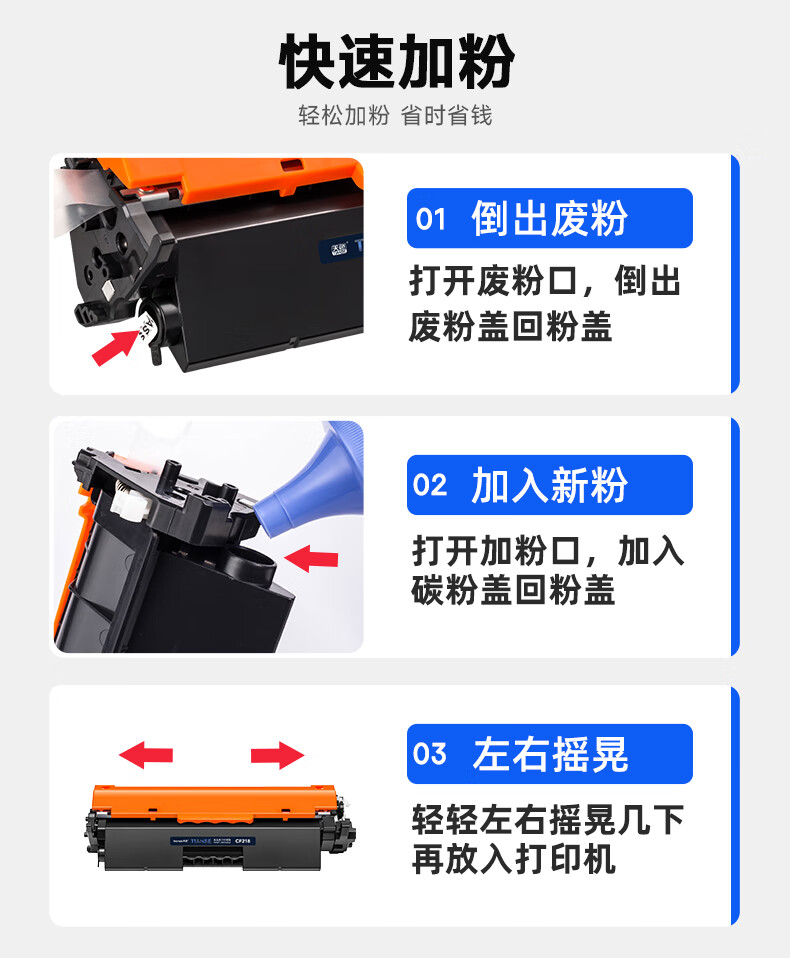 快速加粉

轻松加粉 省时省钱

01 倒出废粉

打开废粉口，倒出废粉盖回粉盖

02 加入新粉

打开加粉口，加入碳粉盖回粉盖

03 左右摇晃

轻轻左右摇晃几下再放入打印机

TIANSE

CF218