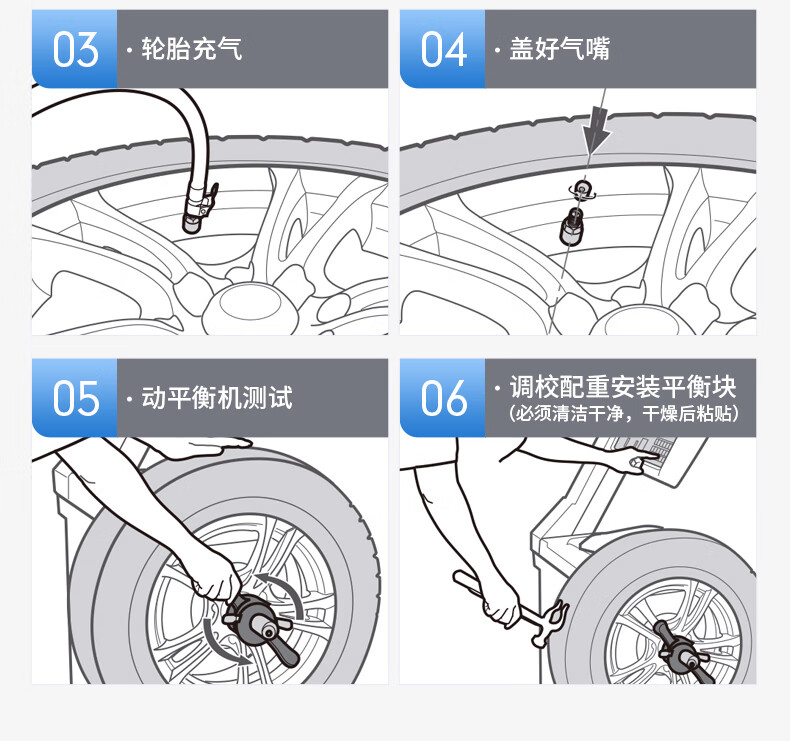 03 · 轮胎充气

04 · 盖好气嘴

05 · 动平衡机测试

06 · 调校配重安装平衡块
（必须清洁干净，干燥后粘贴）