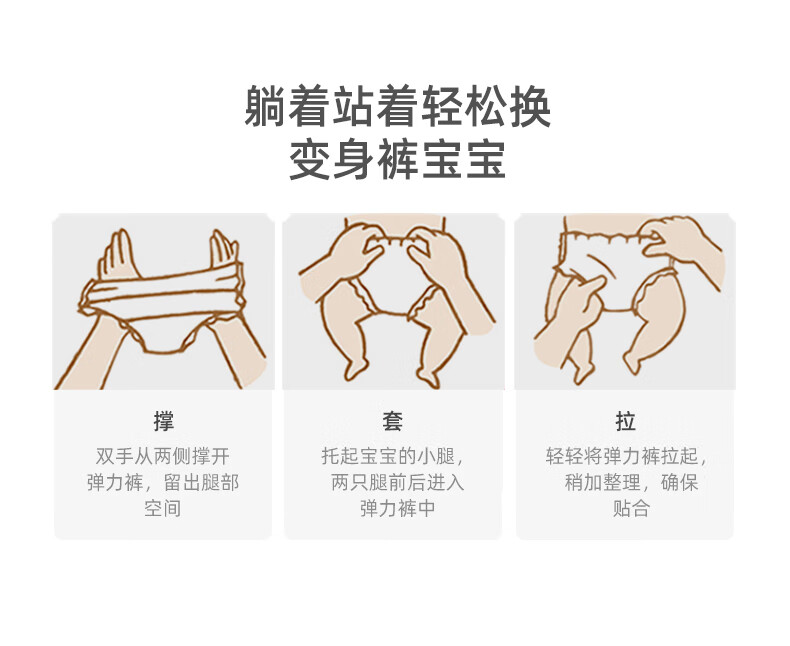 躺着站着轻松换
变身裤宝宝

撑
双手从两侧撑开弹力裤，留出腿部空间

套
托起宝宝的小腿，两只腿前后进入弹力裤中

拉
轻轻将弹力裤拉起，稍加整理，确保贴合