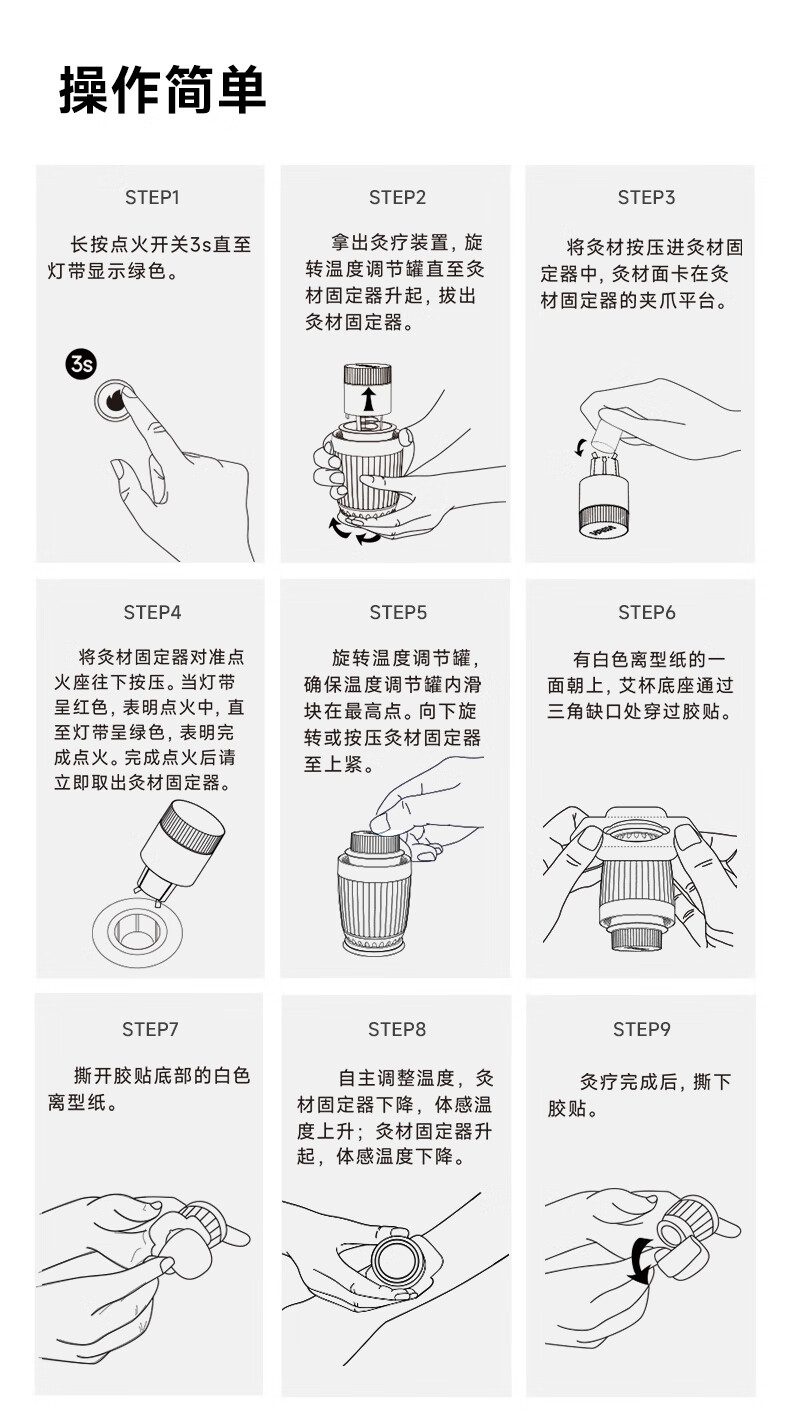 操作简单

STEP1

长按点火开关3s直至灯带显示绿色。

3s

STEP2

拿出灸疗装置，旋转温度调节罐直至灸材固定器升起，拔出灸材固定器。

STEP3

将灸材按压进灸材固定器中，灸材面卡在灸材固定器的夹爪平台。

STEP4

将灸材固定器对准点火座往下按压。当灯带呈红色，表明点火中，直至灯带呈绿色，表明完成点火。完成点火后请立即取出灸材固定器。

STEP5

旋转温度调节罐，确保温度调节罐内滑块在最高点。向下旋转或按压灸材固定器至上紧。

STEP6

有白色离型纸的一面朝上，艾杯底座通过三角缺口处穿过胶贴。

STEP7

撕开胶贴底部的白色离型纸。

STEP8

自主调整温度，灸材固定器下降，体感温度上升；灸材固定器升起，体感温度下降。

STEP9

灸疗完成后，撕下胶贴。