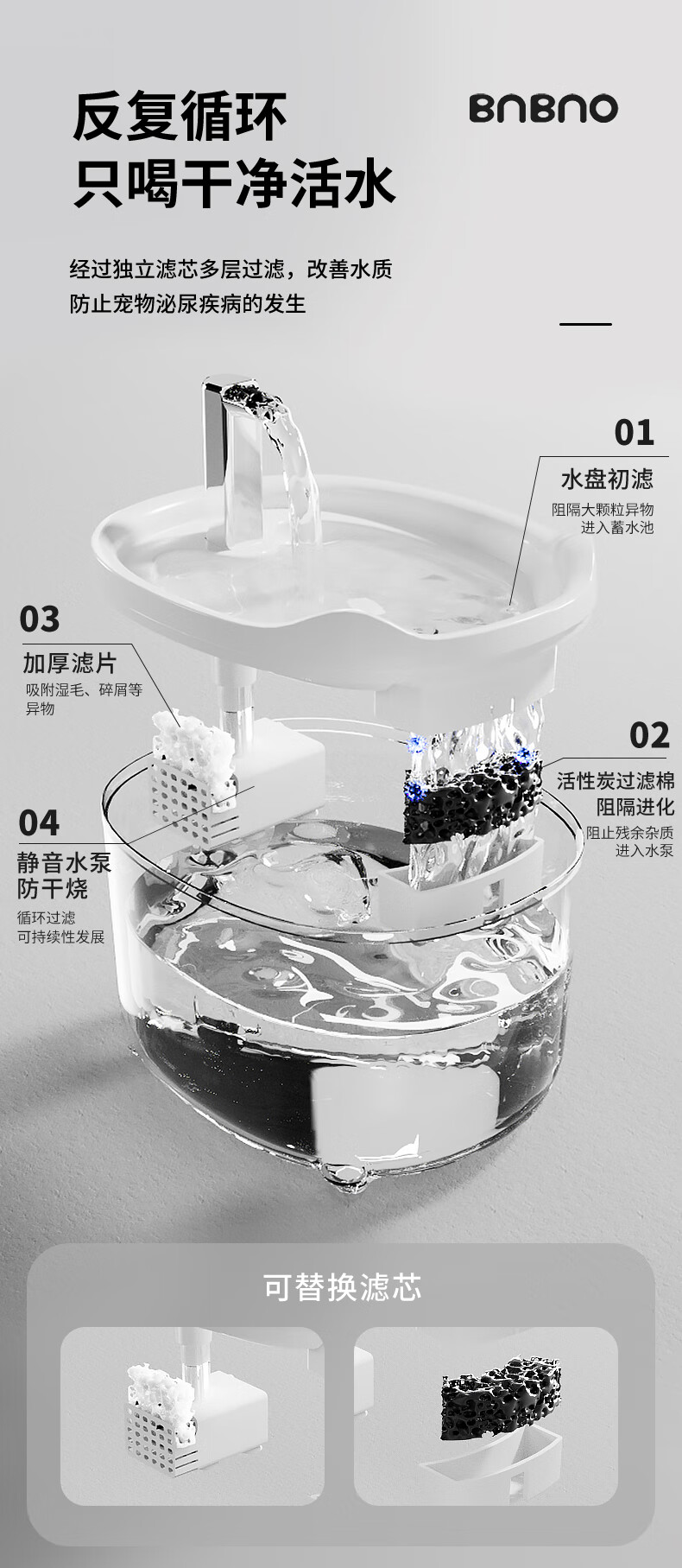 反复循环
只喝干净活水

BNBNO

经过独立滤芯多层过滤，改善水质
防止宠物泌尿疾病的发生

01
水盘初滤
阻隔大颗粒异物
进入蓄水池

03
加厚滤片
吸附湿毛、碎屑等
异物

02
活性炭过滤棉
阻隔进化
阻止残余杂质
进入水泵

04
静音水泵
防干烧
循环过滤
可持续性发展

可替换滤芯