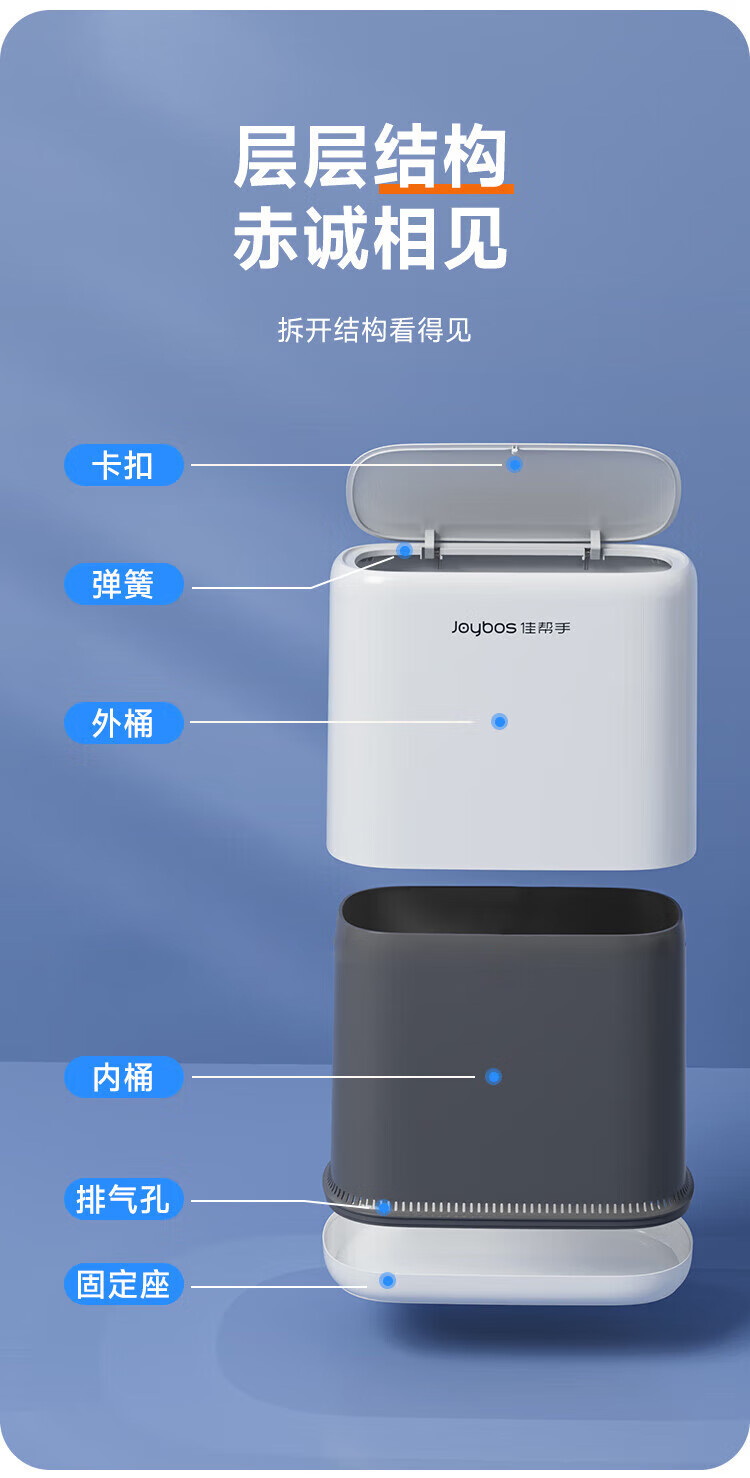 层层结构
赤诚相见

拆开结构看得见

卡扣

弹簧

Joybos 佳帮手

外桶

内桶

排气孔

固定座