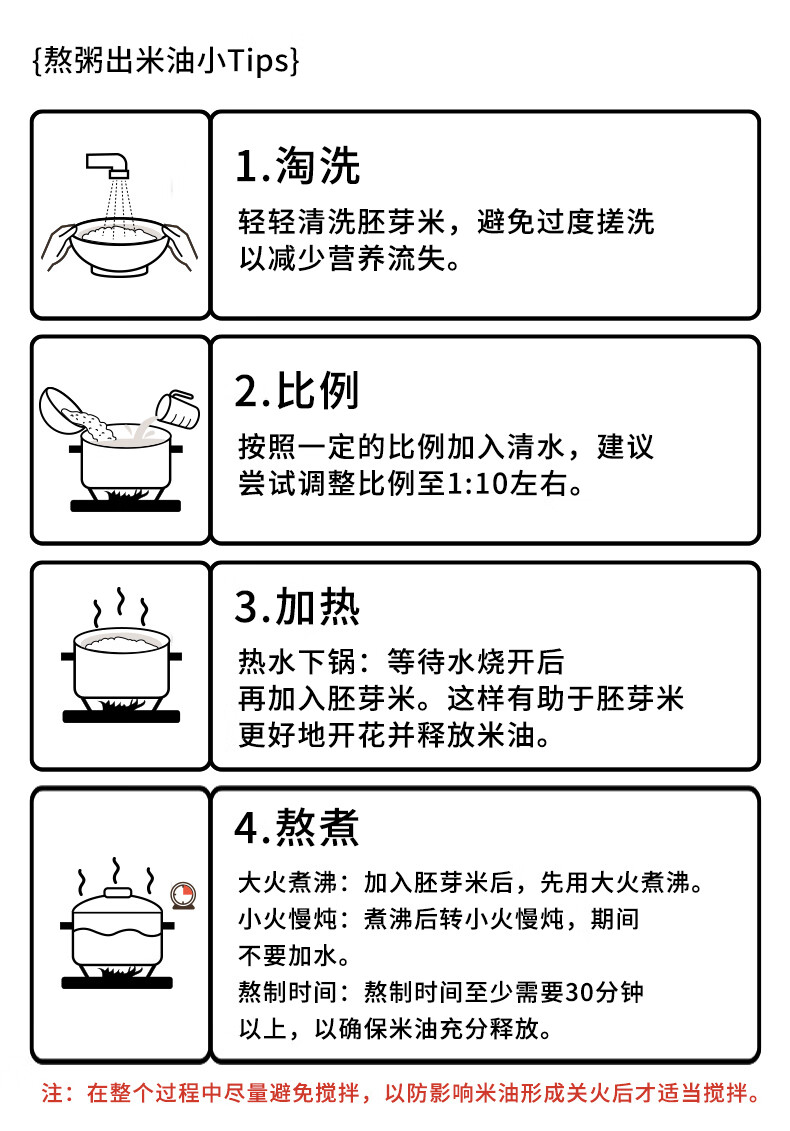 {熬粥出米油小Tips}

1.淘洗

轻轻清洗胚芽米，避免过度搓洗以减少营养流失。

2.比例

按照一定的比例加入清水，建议尝试调整比例至1:10左右。

3.加热

热水下锅：等待水烧开后再加入胚芽米。这样有助于胚芽米更好地开花并释放米油。

4.熬煮

大火煮沸：加入胚芽米后，先用大火煮沸。
小火慢炖：煮沸后转小火慢炖，期间不要加水。
熬制时间：熬制时间至少需要30分钟以上，以确保米油充分释放。

注：在整个过程中尽量避免搅拌，以防影响米油形成关火后才适当搅拌。