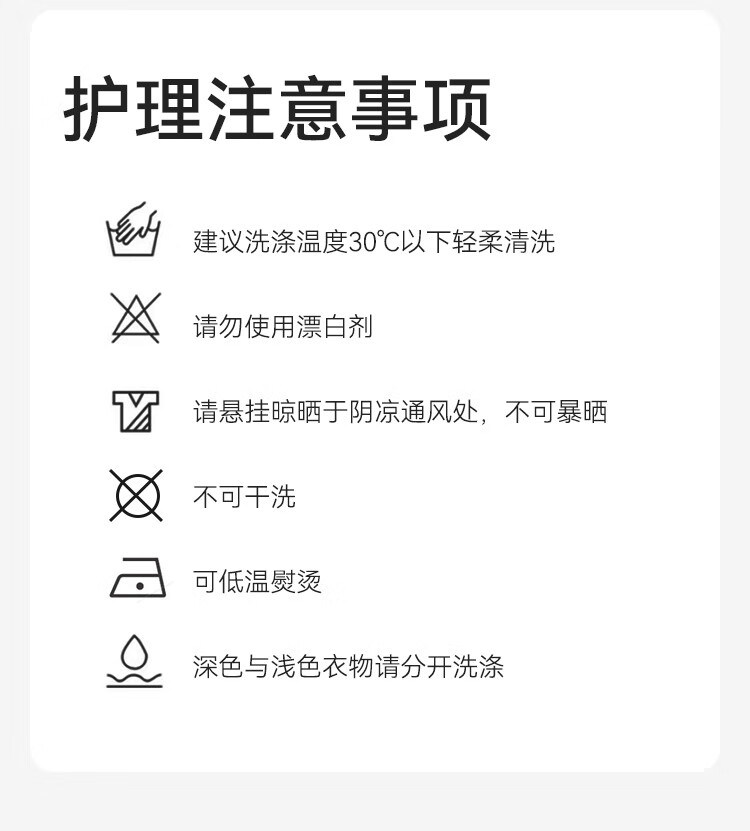 护理注意事项

建议洗涤温度30℃以下轻柔清洗

请勿使用漂白剂

请悬挂晾晒于阴凉通风处，不可暴晒

不可干洗

可低温熨烫

深色与浅色衣物请分开洗涤