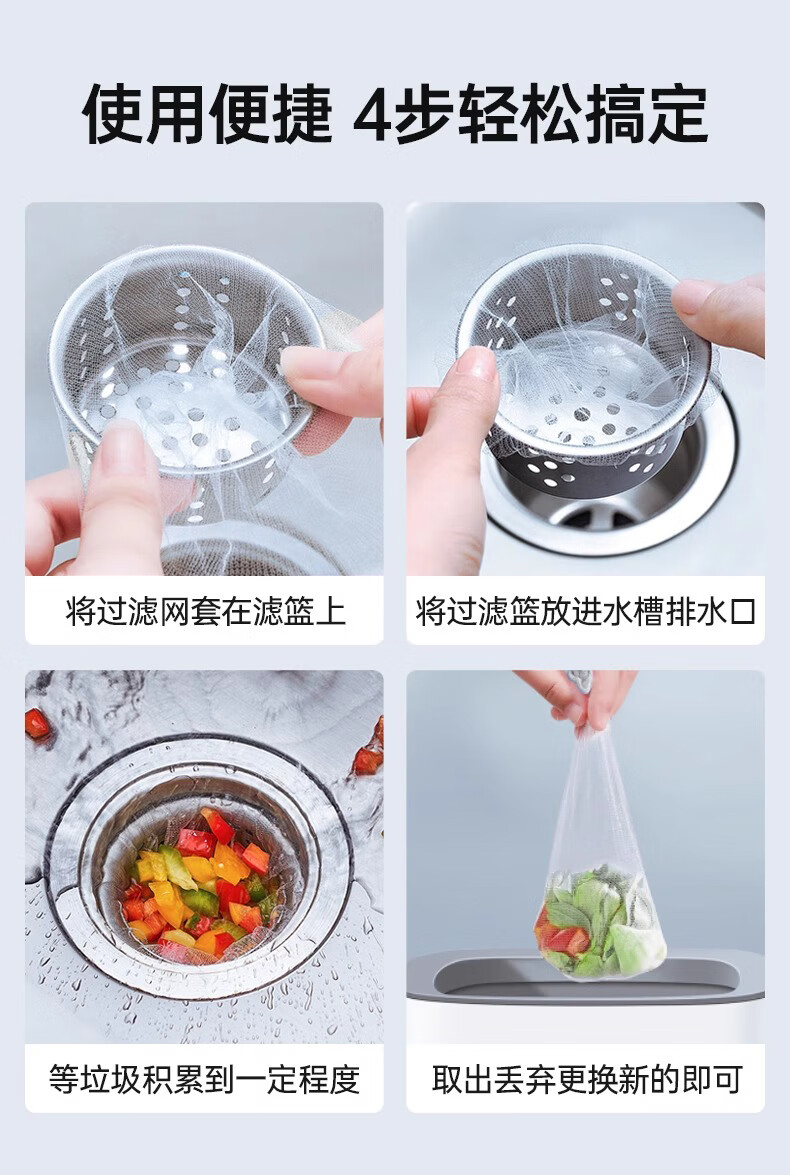 使用便捷 4步轻松搞定

将过滤网套在滤篮上

将过滤篮放进水槽排水口

等垃圾积累到一定程度

取出丢弃更换新的即可