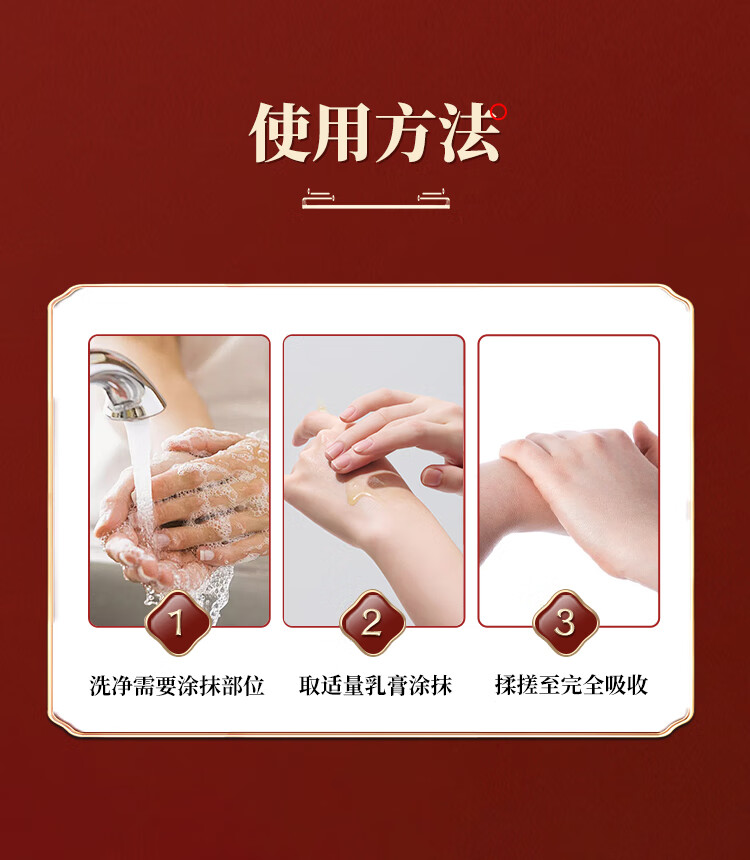 使用方法

1
洗净需要涂抹部位

2
取适量乳膏涂抹

3
揉搓至完全吸收