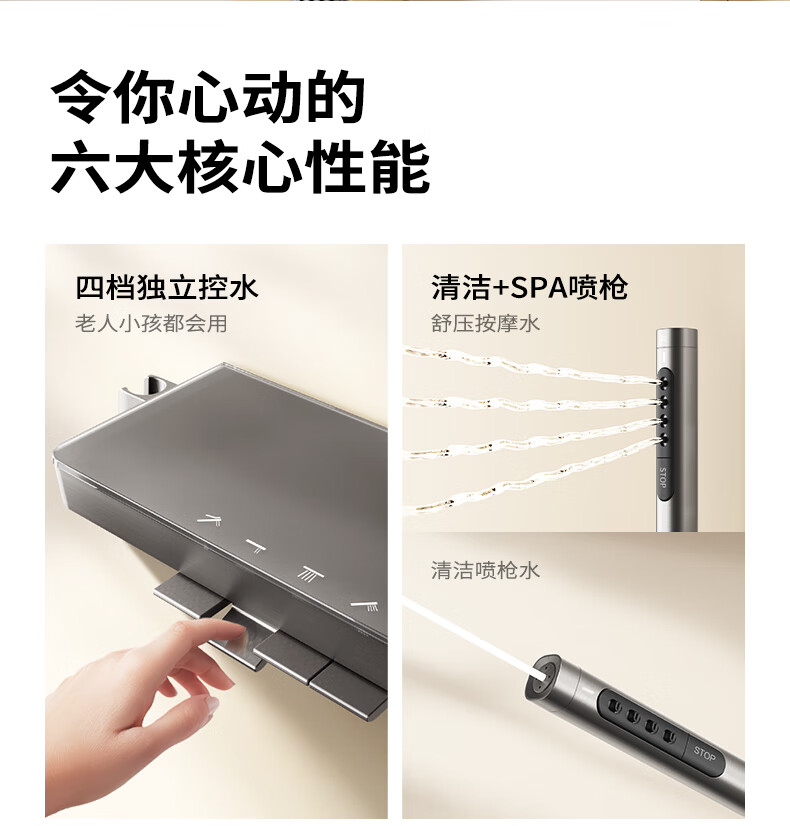 令你心动的
六大核心性能

四档独立控水
老人小孩都会用

清洁+SPA喷枪
舒压按摩水

STOP

清洁喷枪水

STOP