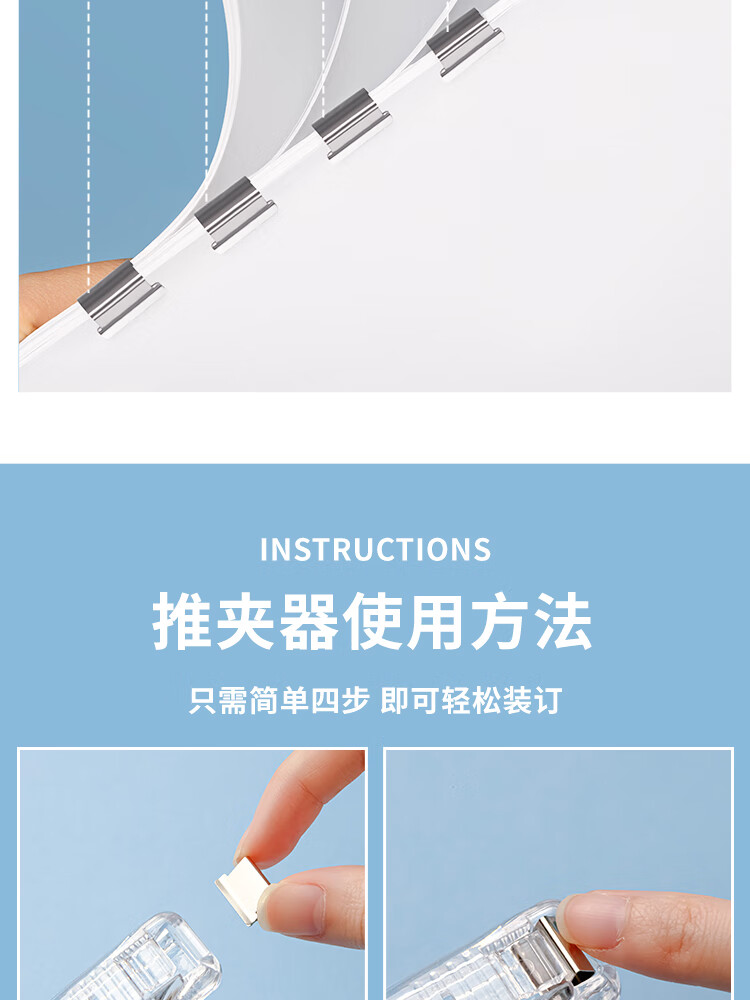 INSTRUCTIONS

推夹器使用方法

只需简单四步 即可轻松装订