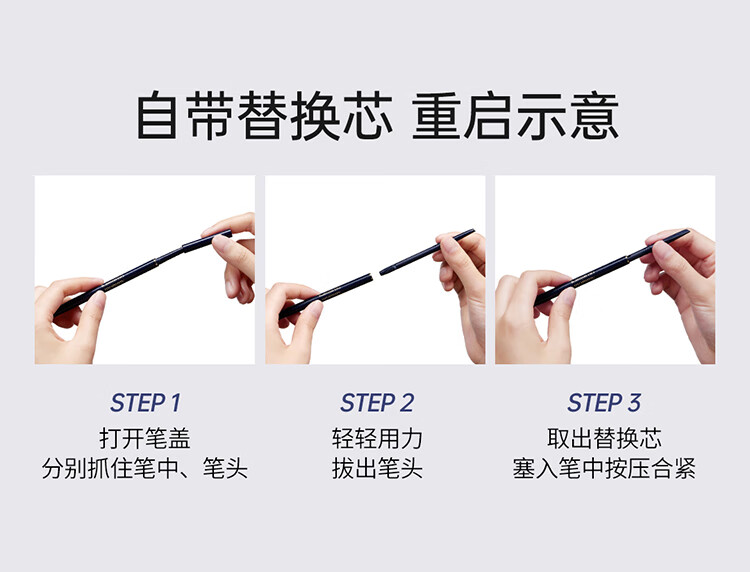 自带替换芯 重启示意

STEP 1
打开笔盖
分别抓住笔中、笔头

STEP 2
轻轻用力
拔出笔头

STEP 3
取出替换芯
塞入笔中按压合紧