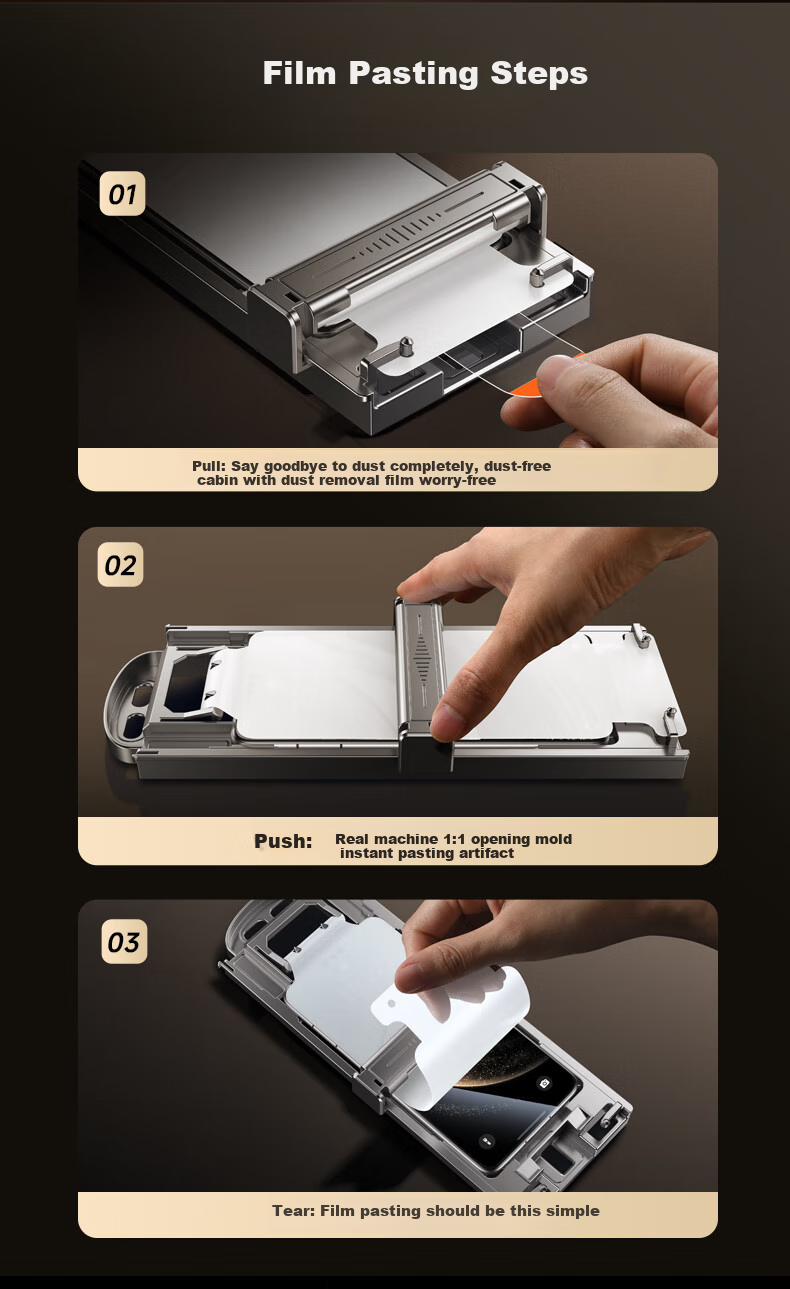 Film Pasting Steps

01

Pull: Say goodbye to dust completely, dust-free cabin with dust removal film worry-free

02

Push: Real machine 1:1 opening mold instant pasting artifact

03

Tear: Film pasting should be this simple