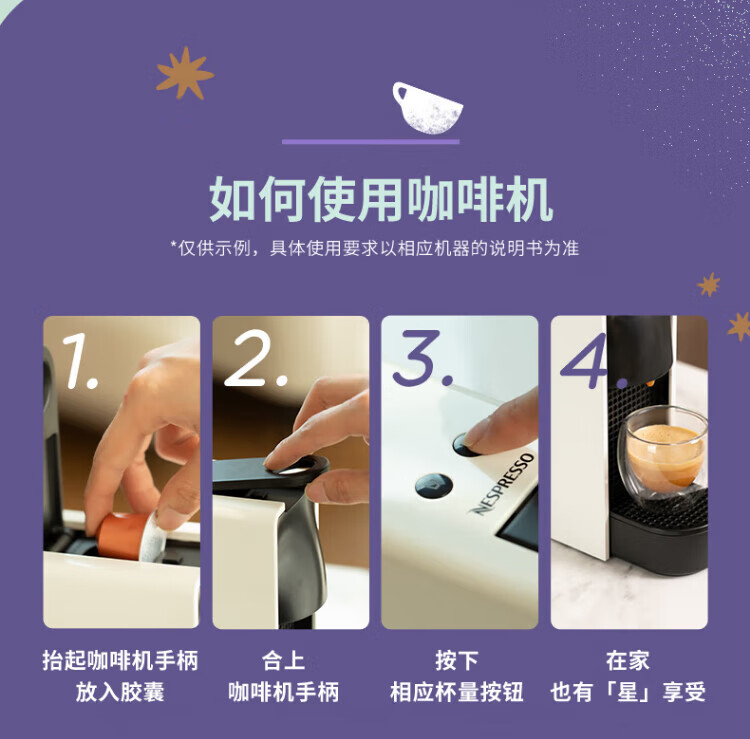 如何使用咖啡机

*仅供示例，具体使用要求以相应机器的说明书为准

1.

抬起咖啡机手柄
放入胶囊

2.

合上
咖啡机手柄

3.

NESPRESSO

按下
相应杯量按钮

4.

在家
也有「星」享受