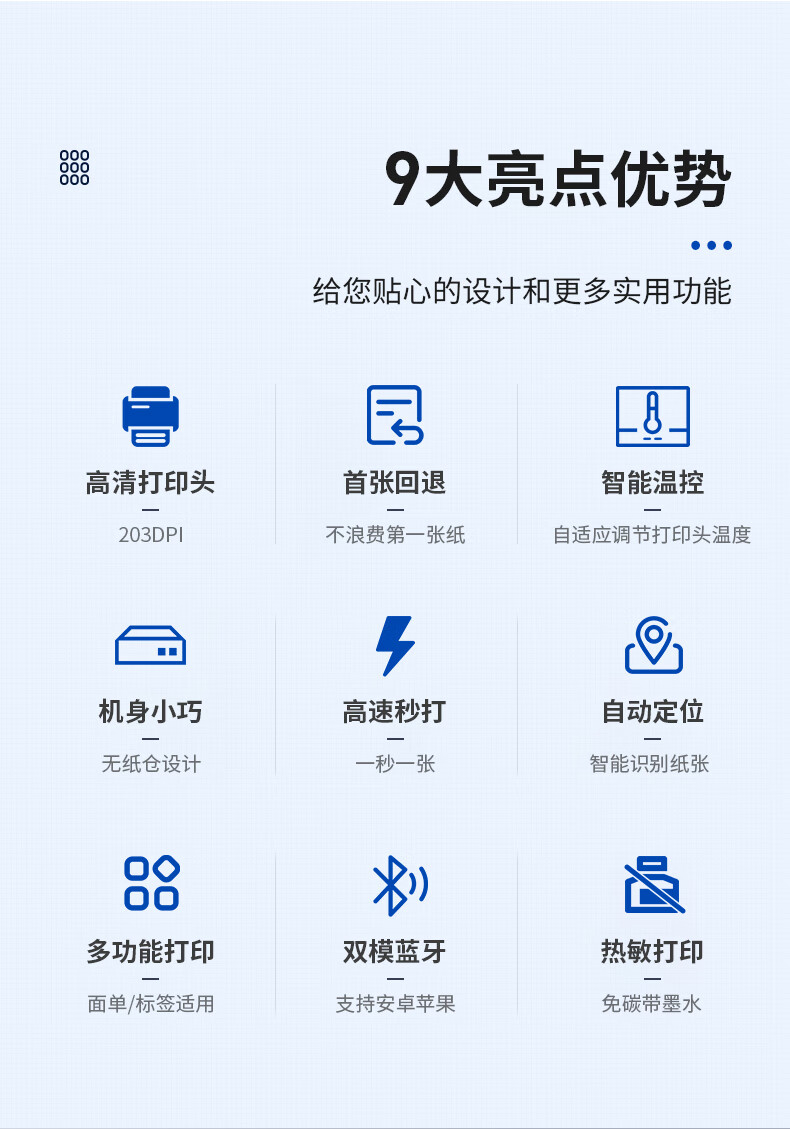 9大亮点优势

给您贴心的设计和更多实用功能

高清打印头
—
203DPI

首张回退
—
不浪费第一张纸

智能温控
—
自适应调节打印头温度

机身小巧
—
无纸仓设计

高速秒打
—
一秒一张

自动定位
—
智能识别纸张

多功能打印
—
面单/标签适用

双模蓝牙
—
支持安卓苹果

热敏打印
—
免碳带墨水