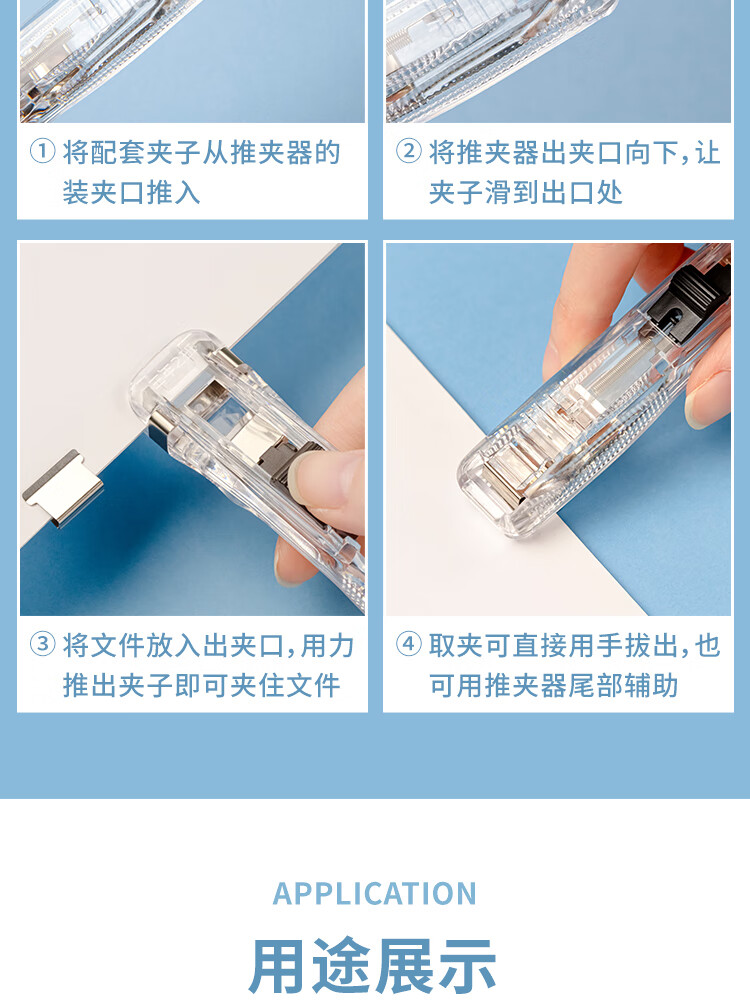 ① 将配套夹子从推夹器的装夹口推入

② 将推夹器出夹口向下，让夹子滑到出口处

③ 将文件放入出夹口，用力推出夹子即可夹住文件

④ 取夹可直接用手拔出，也可用推夹器尾部辅助

APPLICATION

用途展示