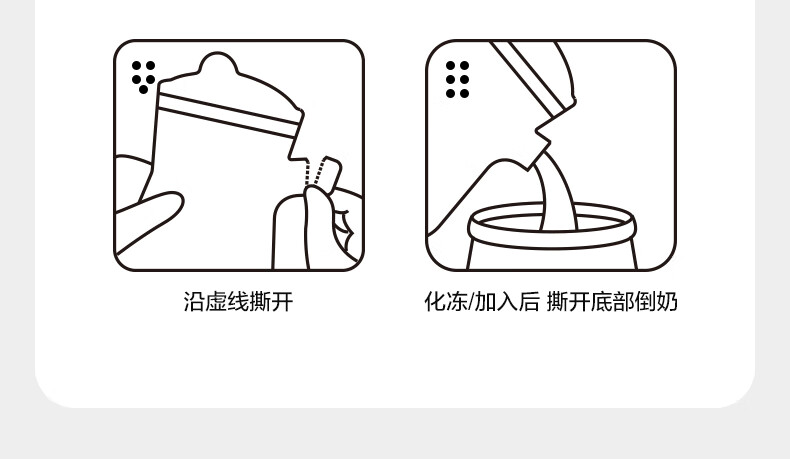 沿虚线撕开

化冻/加入后 撕开底部倒奶