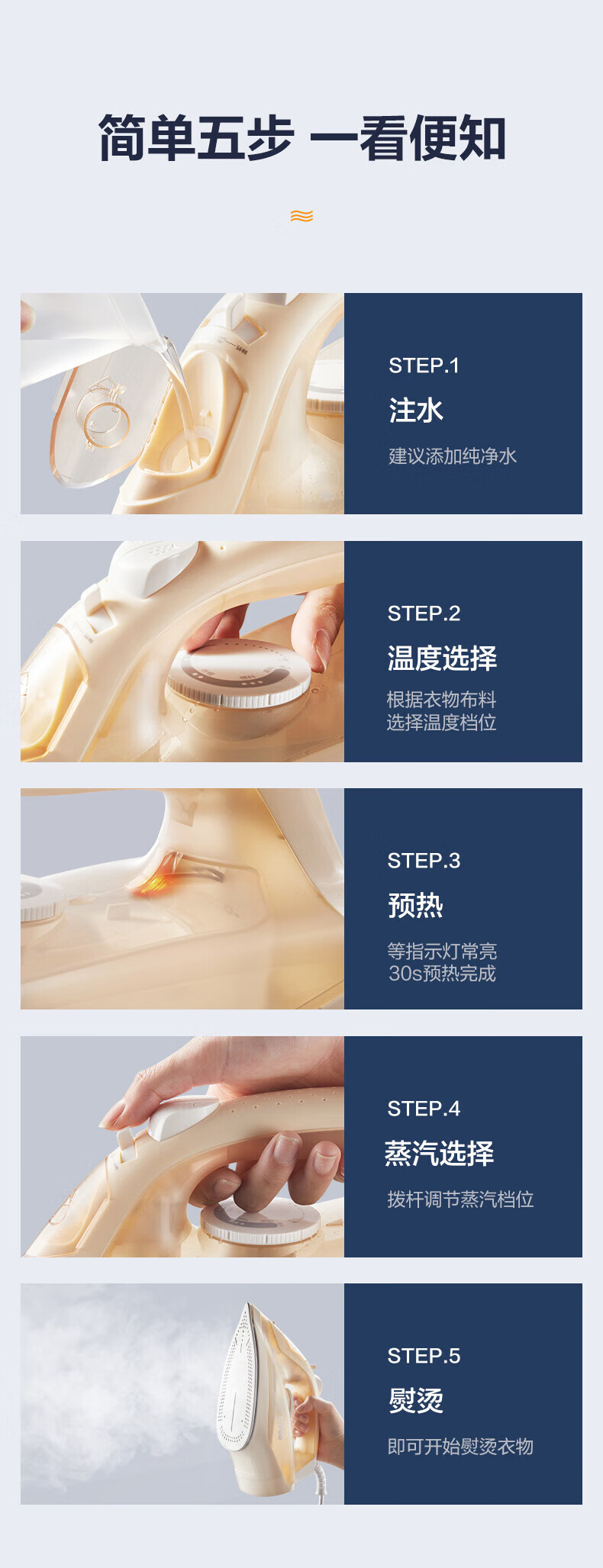 简单五步 一看便知

STEP.1
注水
建议添加纯净水

STEP.2
温度选择
根据衣物布料
选择温度档位

STEP.3
预热
等指示灯常亮
30s预热完成

STEP.4
蒸汽选择
拨杆调节蒸汽档位

STEP.5
熨烫
即可开始熨烫衣物