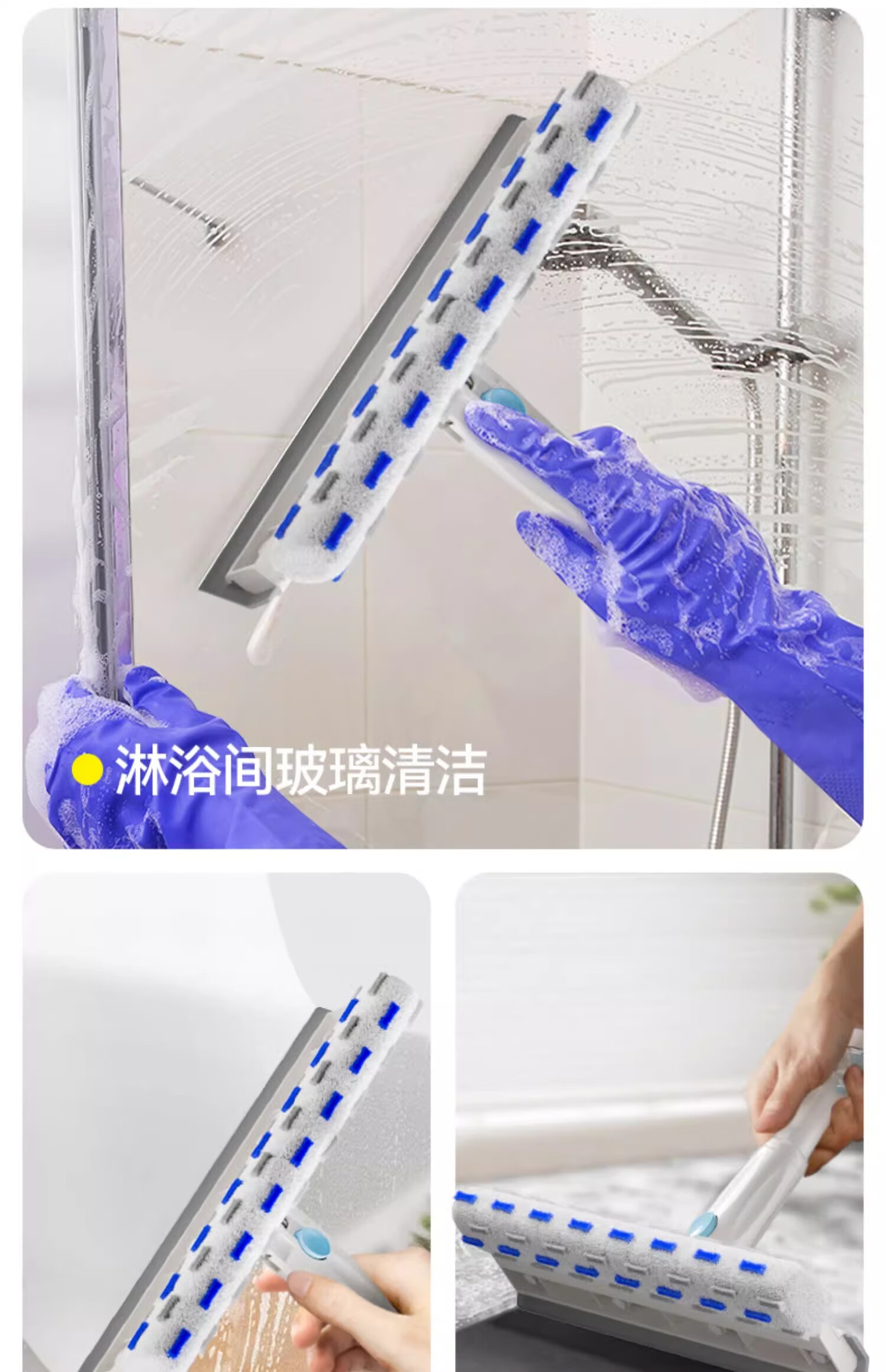 淋浴间玻璃清洁