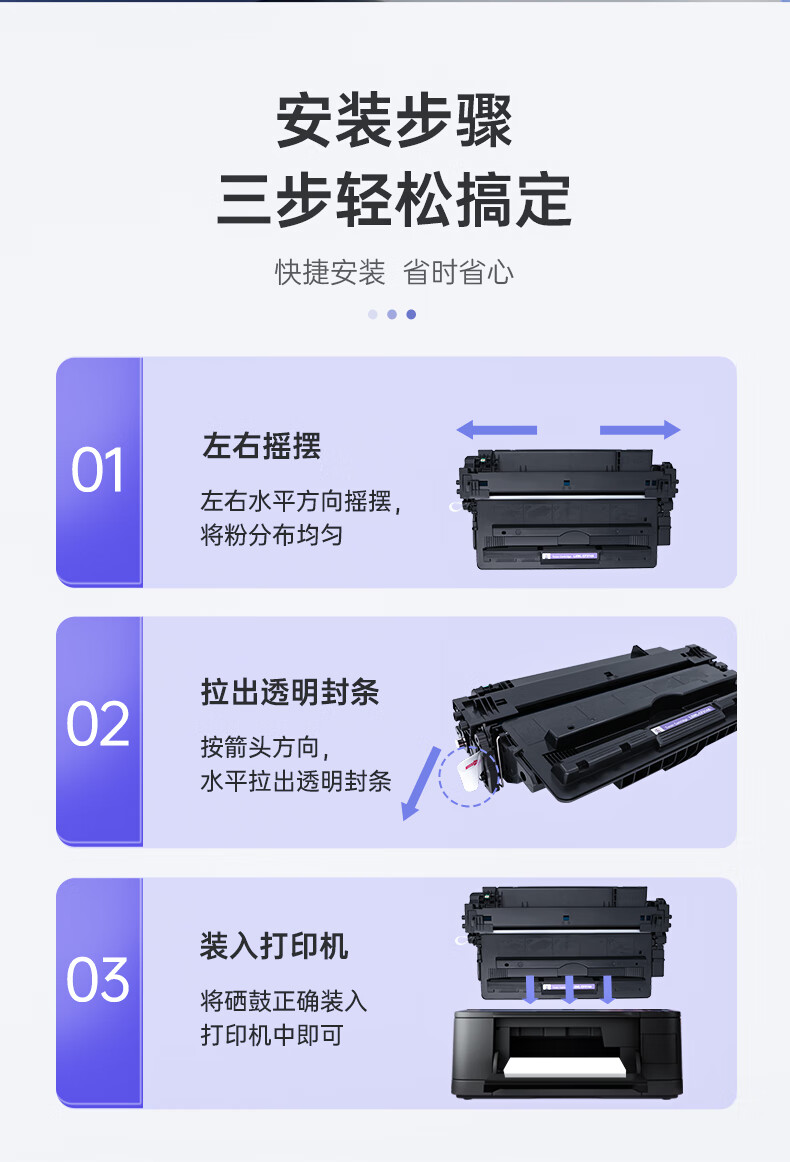 安装步骤
三步轻松搞定

快捷安装 省时省心

01

左右摇摆

左右水平方向摇摆，将粉分布均匀

02

拉出透明封条

按箭头方向，水平拉出透明封条

03

装入打印机

将硒鼓正确装入打印机中即可