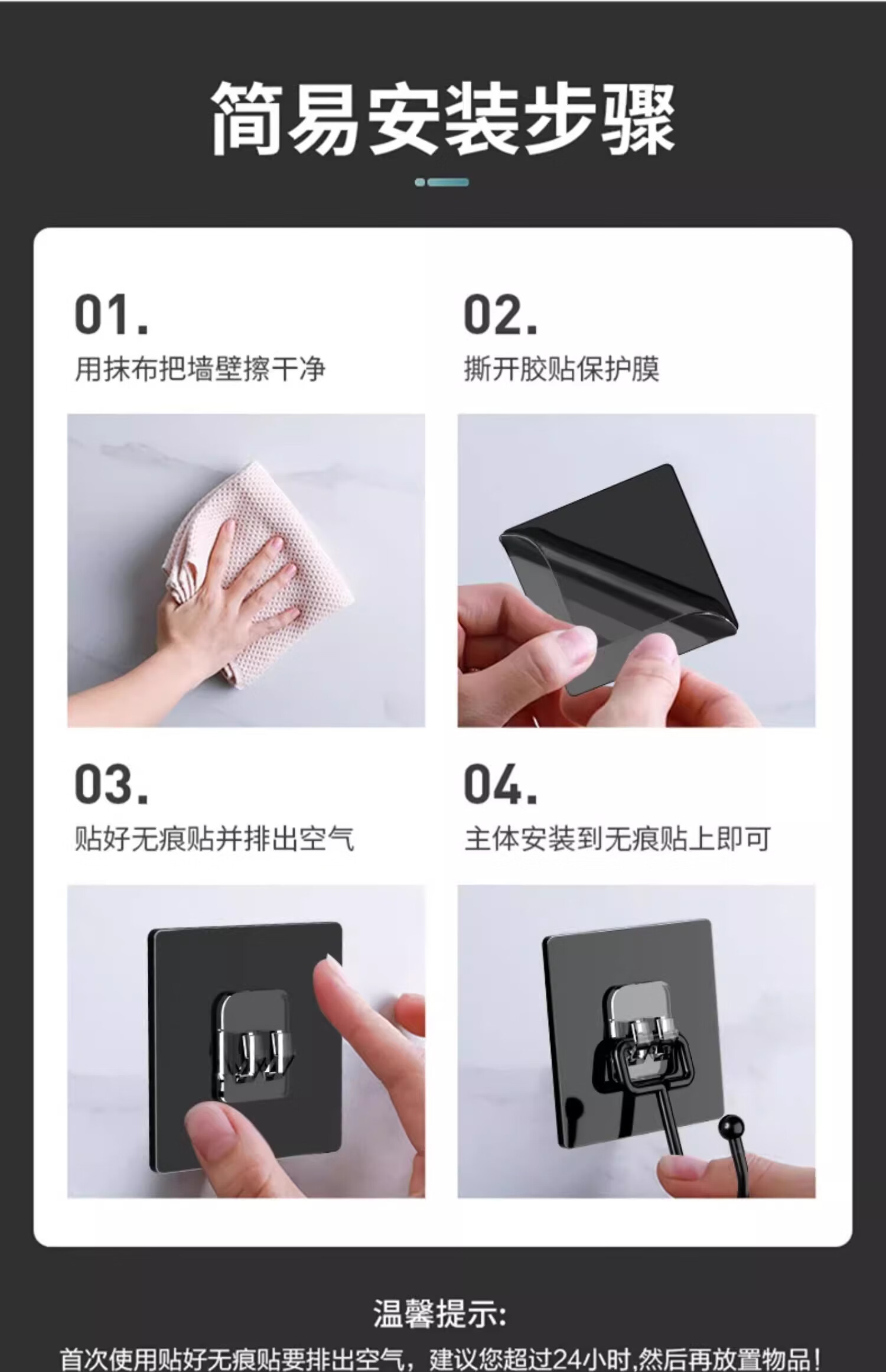 简易安装步骤

01.
用抹布把墙壁擦干净

02.
撕开胶贴保护膜

03.
贴好无痕贴并排出空气

04.
主体安装到无痕贴上即可

温馨提示:
首次使用贴好无痕贴要排出空气，建议您超过24小时,然后再放置物品!