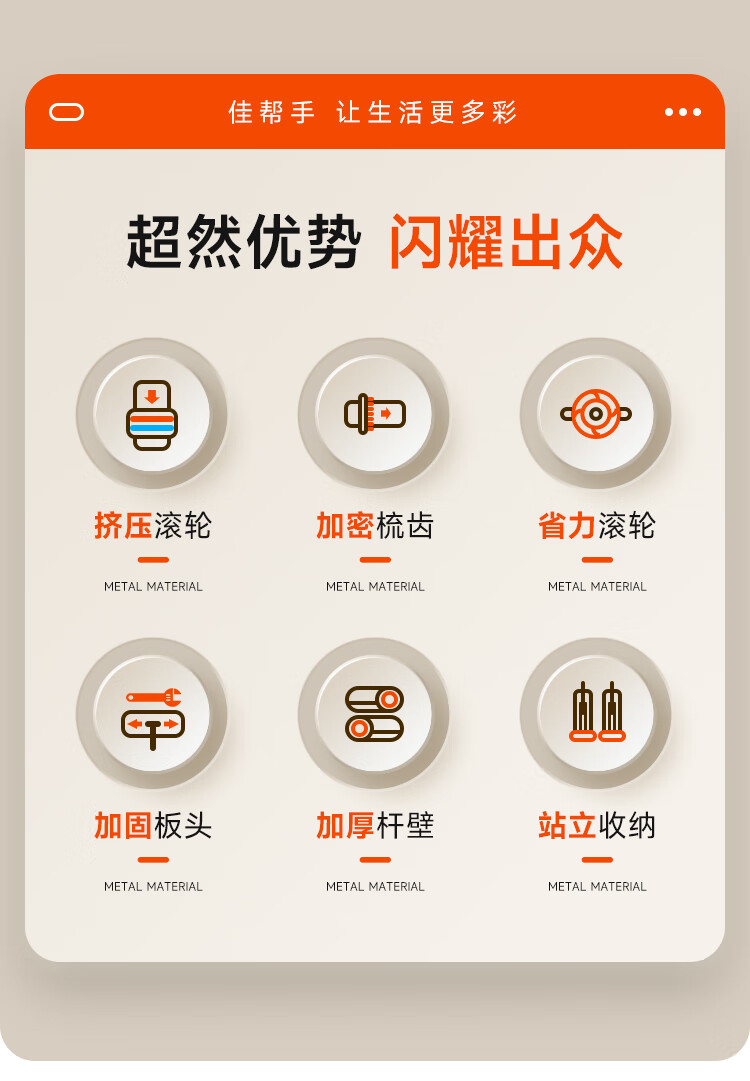 佳帮手 让生活更多彩

超然优势 闪耀出众

挤压滚轮

METAL MATERIAL

加密梳齿

METAL MATERIAL

省力滚轮

METAL MATERIAL

加固板头

METAL MATERIAL

加厚杆壁

METAL MATERIAL

站立收纳

METAL MATERIAL