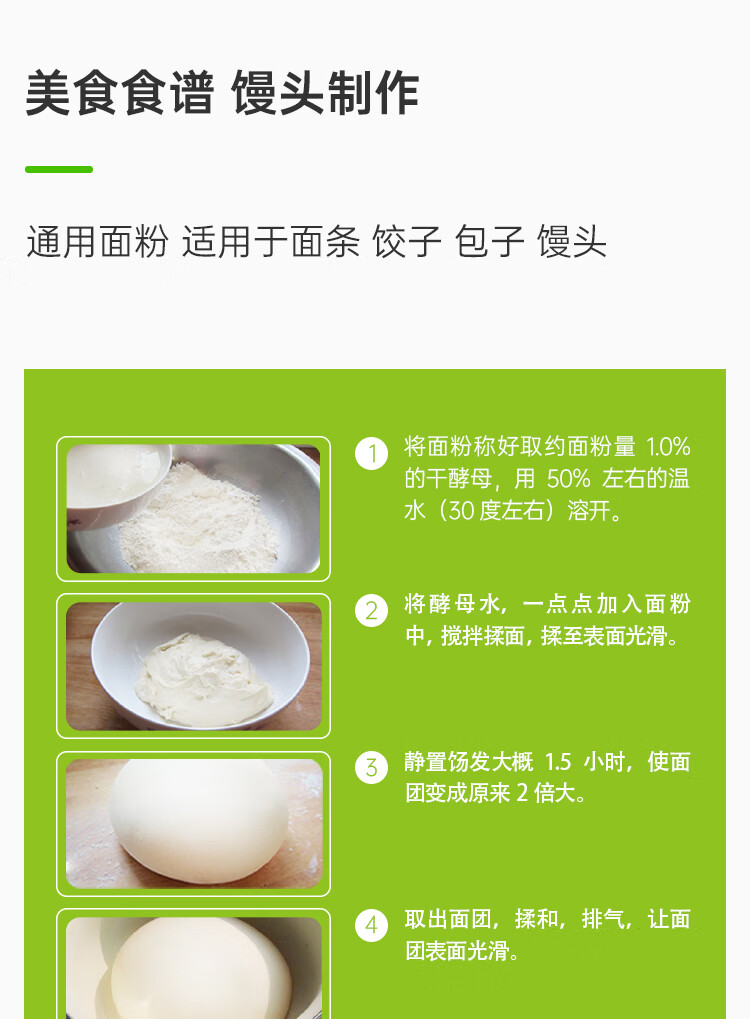 美食食谱 馒头制作

通用面粉 适用于面条 饺子 包子 馒头

1 将面粉称好取约面粉量 1.0% 的干酵母，用 50% 左右的温水（30 度左右）溶开。

2 将酵母水，一点点加入面粉中，搅拌揉面，揉至表面光滑。

3 静置饧发大概 1.5 小时，使面团变成原来 2 倍大。

4 取出面团，揉和，排气，让面团表面光滑。