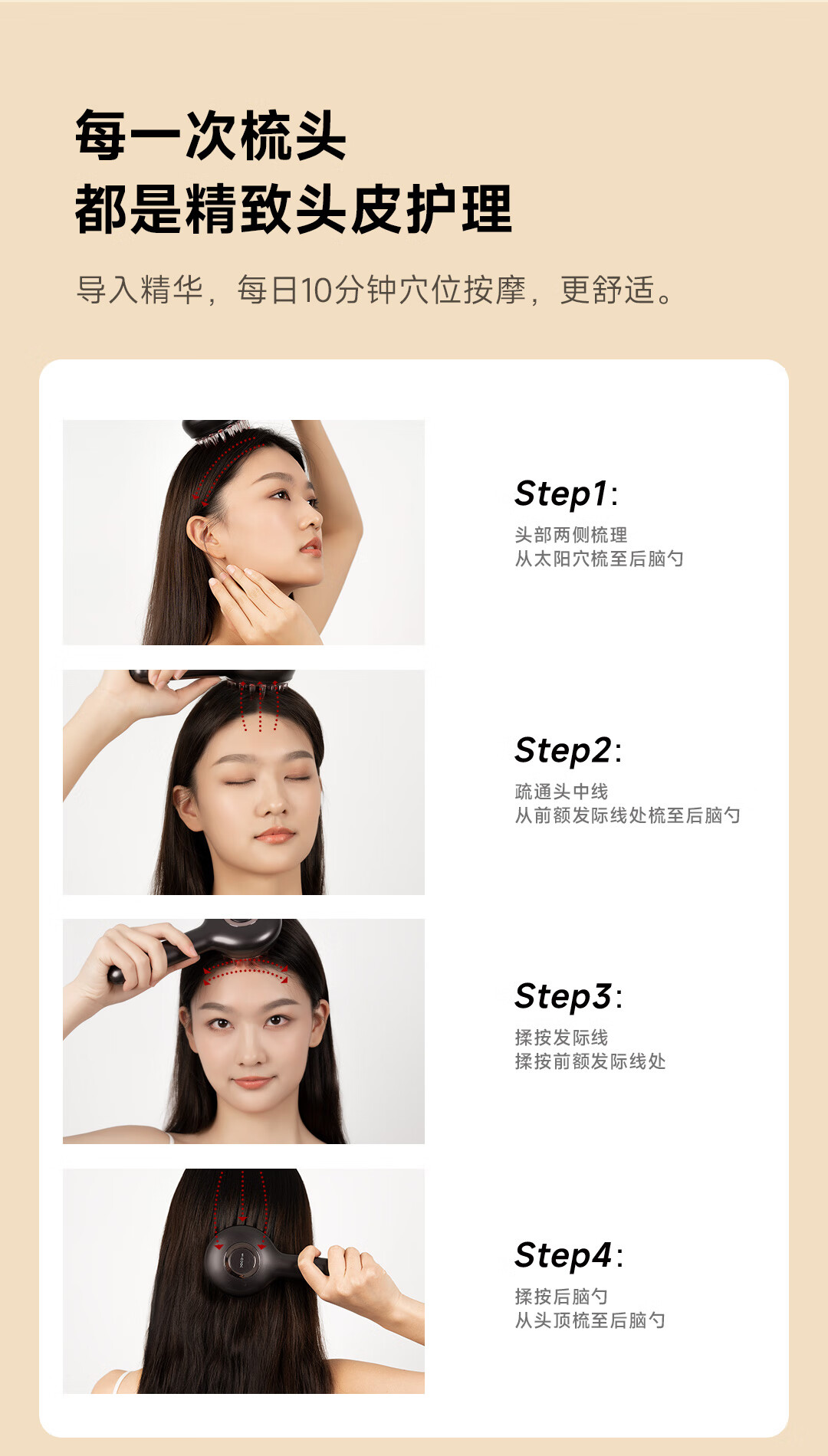 每一次梳头
都是精致头皮护理

导入精华，每日10分钟穴位按摩，更舒适。

Step1:
头部两侧梳理
从太阳穴梳至后脑勺

Step2:
疏通头中线
从前额发际线处梳至后脑勺

Step3:
揉按发际线
揉按前额发际线处

Step4:
揉按后脑勺
从头顶梳至后脑勺