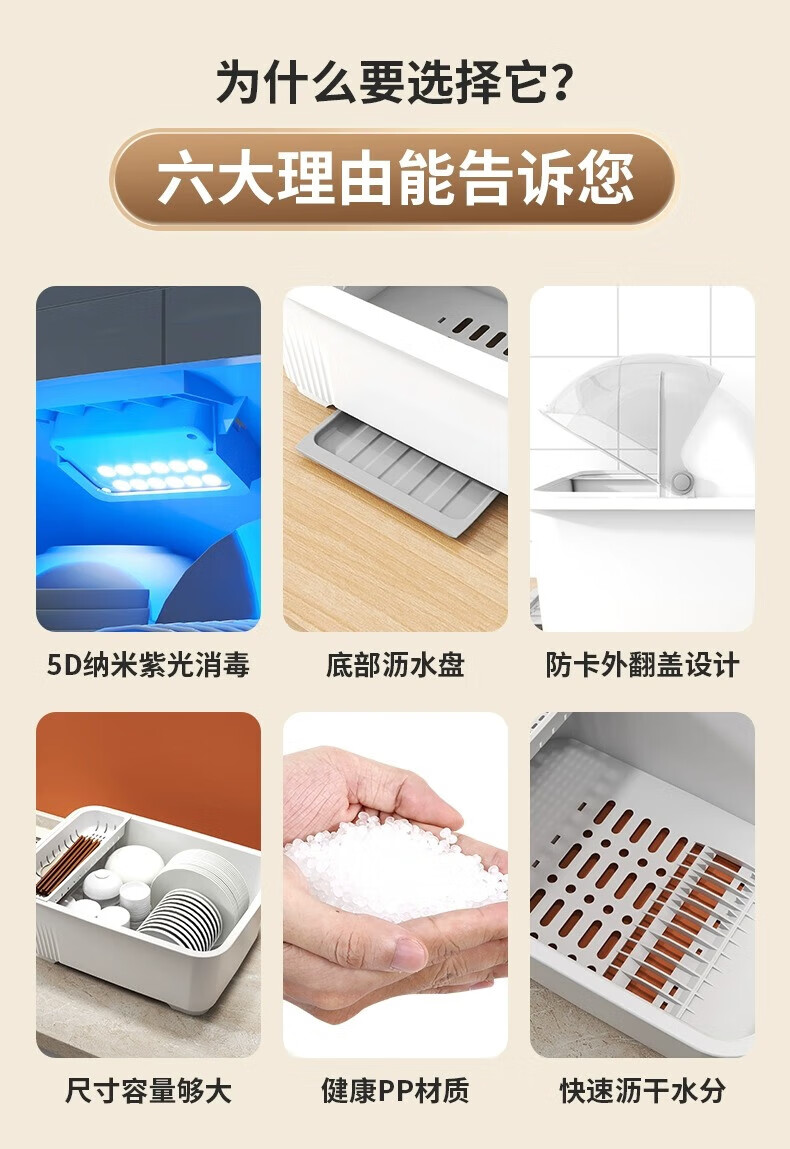 为什么要选择它?

六大理由能告诉您

5D纳米紫光消毒

底部沥水盘

防卡外翻盖设计

尺寸容量够大

健康PP材质

快速沥干水分