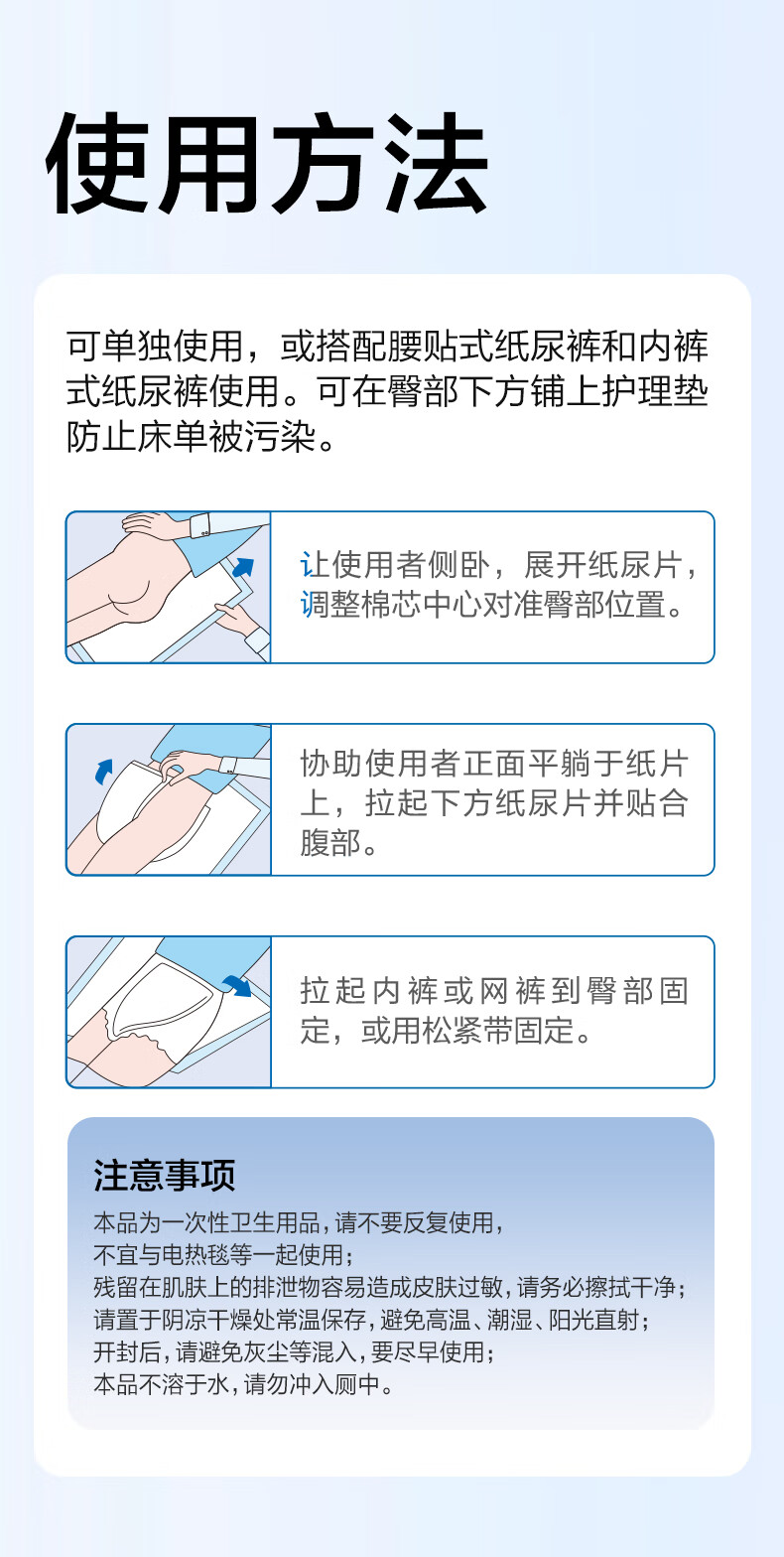 使用方法

可单独使用，或搭配腰贴式纸尿裤和内裤式纸尿裤使用。可在臀部下方铺上护理垫防止床单被污染。

让使用者侧卧，展开纸尿片，调整棉芯中心对准臀部位置。

协助使用者正面平躺于纸片上，拉起下方纸尿片并贴合腹部。

拉起内裤或网裤到臀部固定，或用松紧带固定。

注意事项
本品为一次性卫生用品，请不要反复使用，
不宜与电热毯等一起使用；
残留在肌肤上的排泄物容易造成皮肤过敏，请务必擦拭干净；
请置于阴凉干燥处常温保存，避免高温、潮湿、阳光直射；
开封后，请避免灰尘等混入，要尽早使用；
本品不溶于水，请勿冲入厕中。