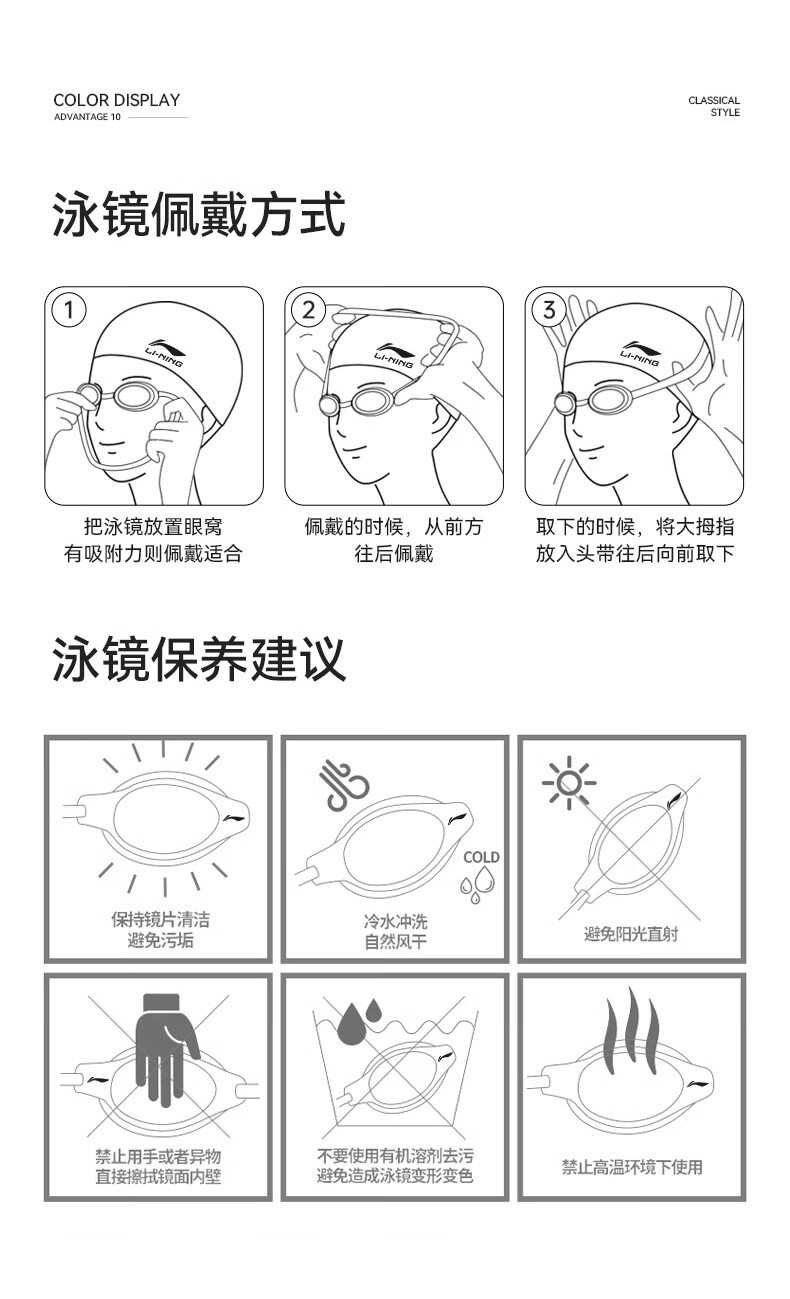 COLOR DISPLAY
ADVANTAGE 10

CLASSICAL STYLE

泳镜佩戴方式

1
LI-NING
把泳镜放置眼窝
有吸附力则佩戴适合

2
LI-NING
佩戴的时候，从前方
往后佩戴

3
LI-NING
取下的时候，将大拇指
放入头带往后向前取下

泳镜保养建议

保持镜片清洁
避免污垢

COLD
冷水冲洗
自然风干

避免阳光直射

禁止用手或者异物
直接擦拭镜面内壁

不要使用有机溶剂去污
避免造成泳镜变形变色

禁止高温环境下使用