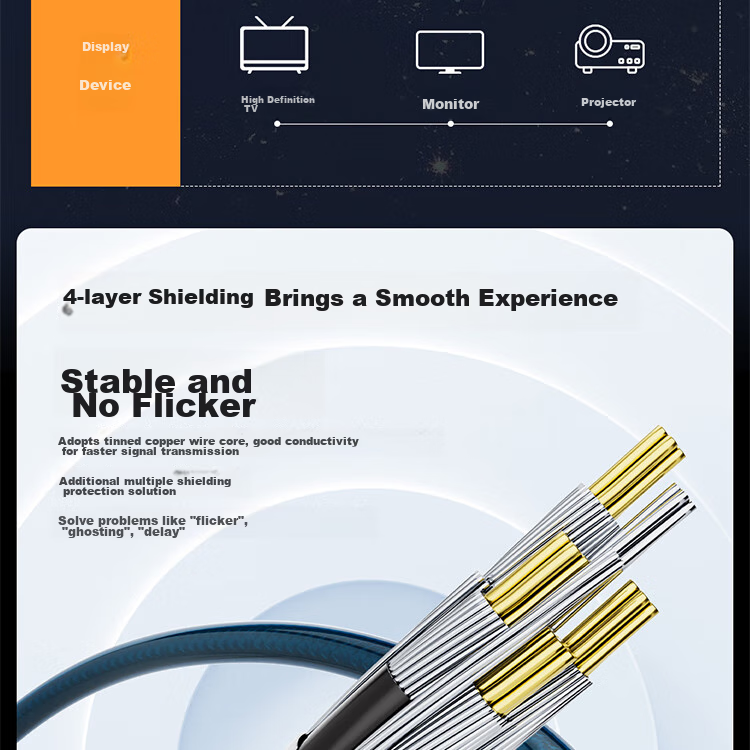 Display
Device

High Definition TV

Monitor

Projector

4-layer Shielding Brings a Smooth Experience

Stable and No Flicker

Adopts tinned copper wire core, good conductivity for faster signal transmission

Additional multiple shielding protection solution

Solve problems like "flicker", "ghosting", "delay"