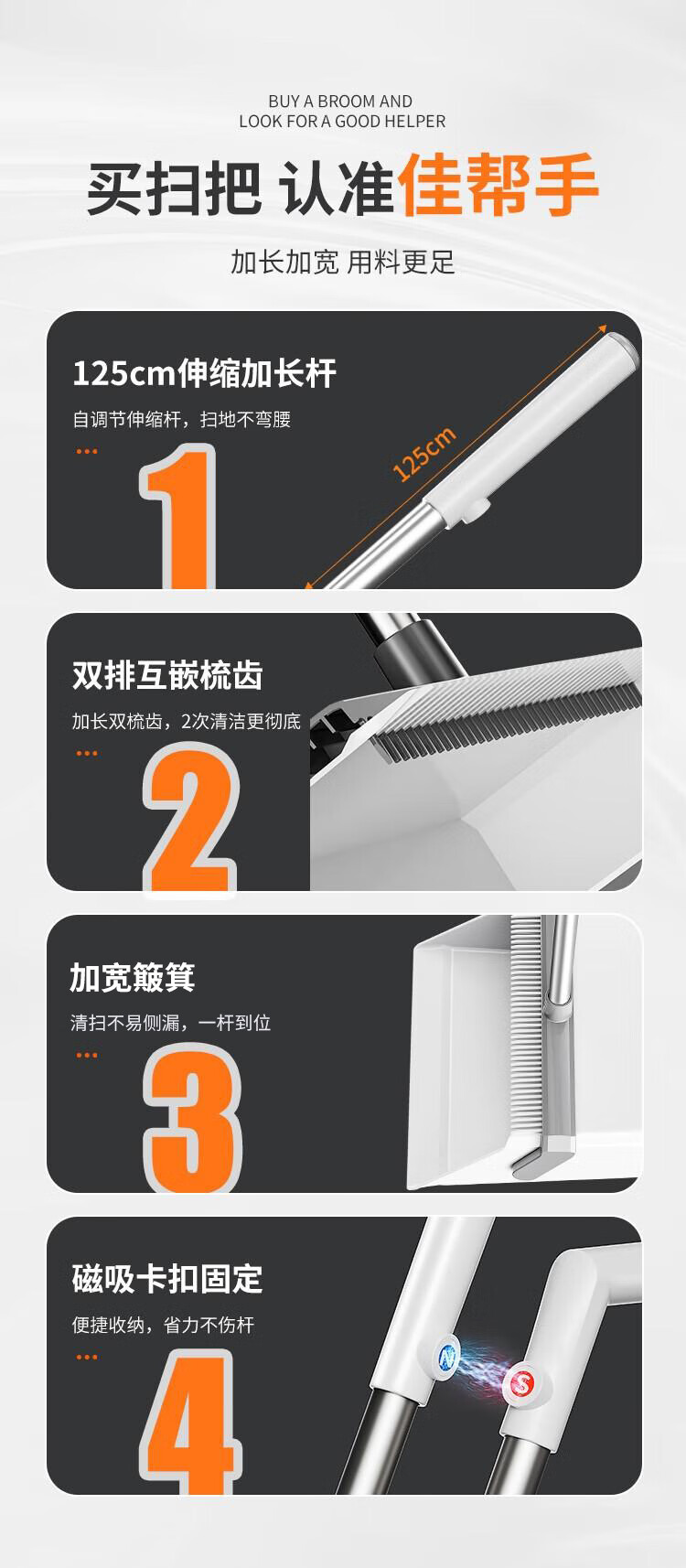 BUY A BROOM AND
LOOK FOR A GOOD HELPER

买扫把 认准佳帮手

加长加宽 用料更足

125cm伸缩加长杆

自调节伸缩杆，扫地不弯腰

...

1

125cm

双排互嵌梳齿

加长双梳齿，2次清洁更彻底

...

2

加宽簸箕

清扫不易侧漏，一杆到位

...

3

磁吸卡扣固定

便捷收纳，省力不伤杆

...

4

N

S