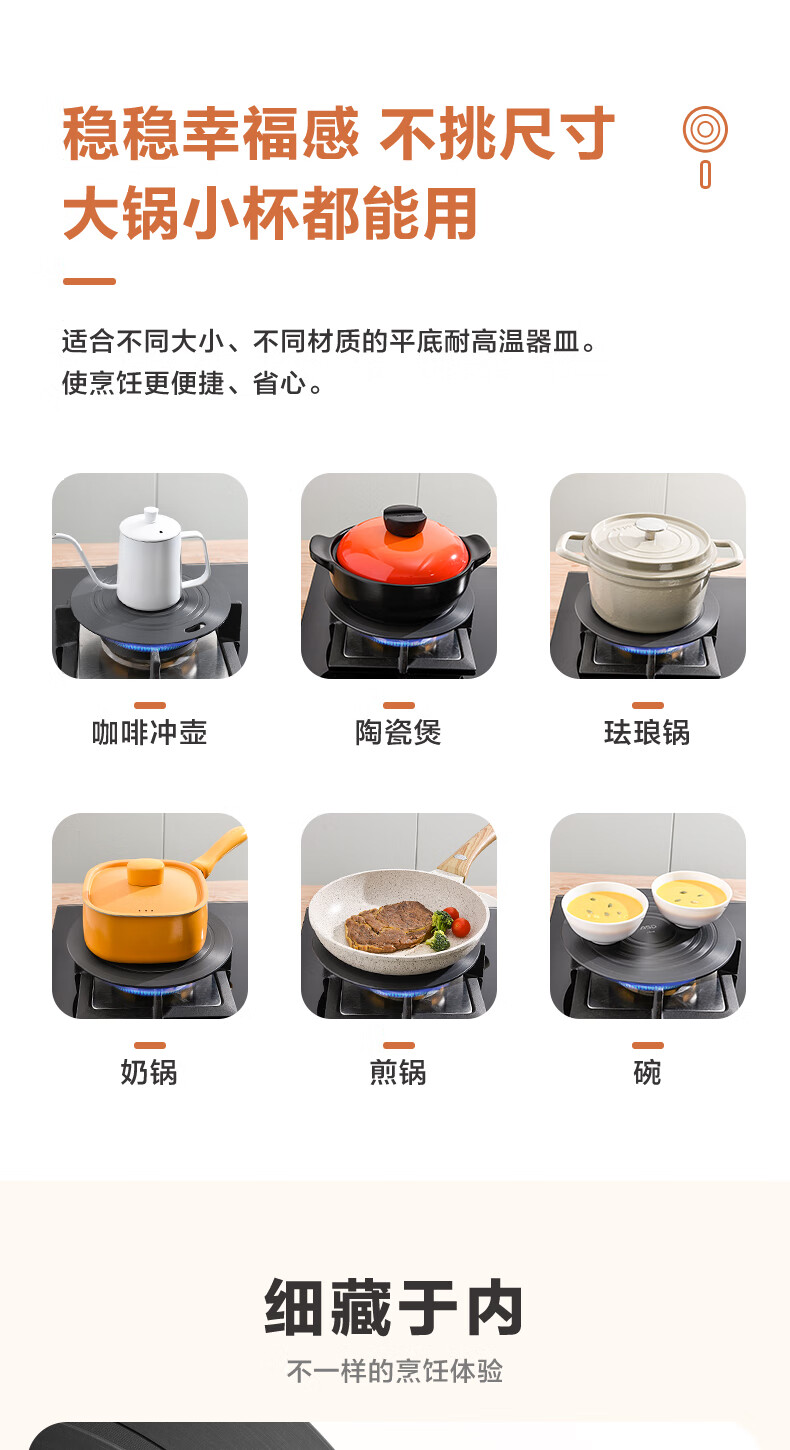 稳稳幸福感 不挑尺寸
大锅小杯都能用

适合不同大小、不同材质的平底耐高温器皿。
使烹饪更便捷、省心。

咖啡冲壶

陶瓷煲

珐琅锅

奶锅

煎锅

碗

细藏于内

不一样的烹饪体验