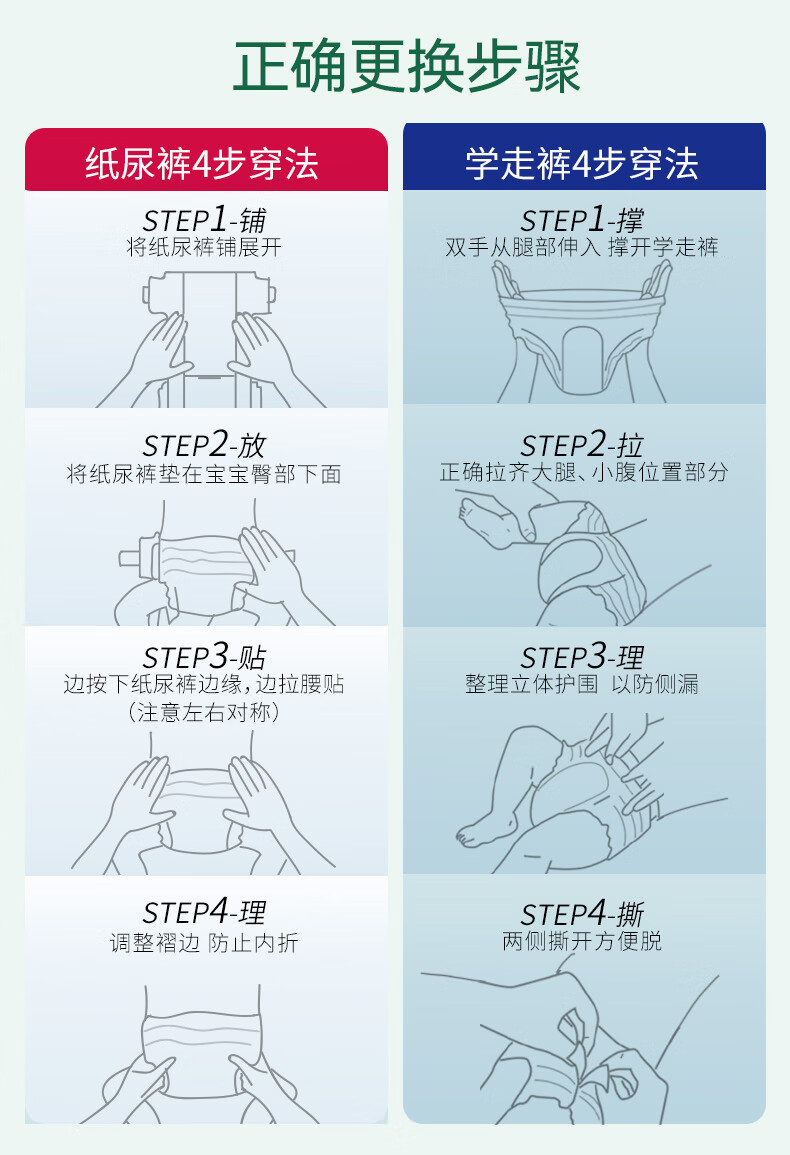 正确更换步骤

纸尿裤4步穿法

STEP1-铺
将纸尿裤铺展开

STEP2-放
将纸尿裤垫在宝宝臀部下面

STEP3-贴
边按下纸尿裤边缘，边拉腰贴
（注意左右对称）

STEP4-理
调整褶边 防止内折

学走裤4步穿法

STEP1-撑
双手从腿部伸入 撑开学走裤

STEP2-拉
正确拉齐大腿、小腹位置部分

STEP3-理
整理立体护围 以防侧漏

STEP4-撕
两侧撕开方便脱