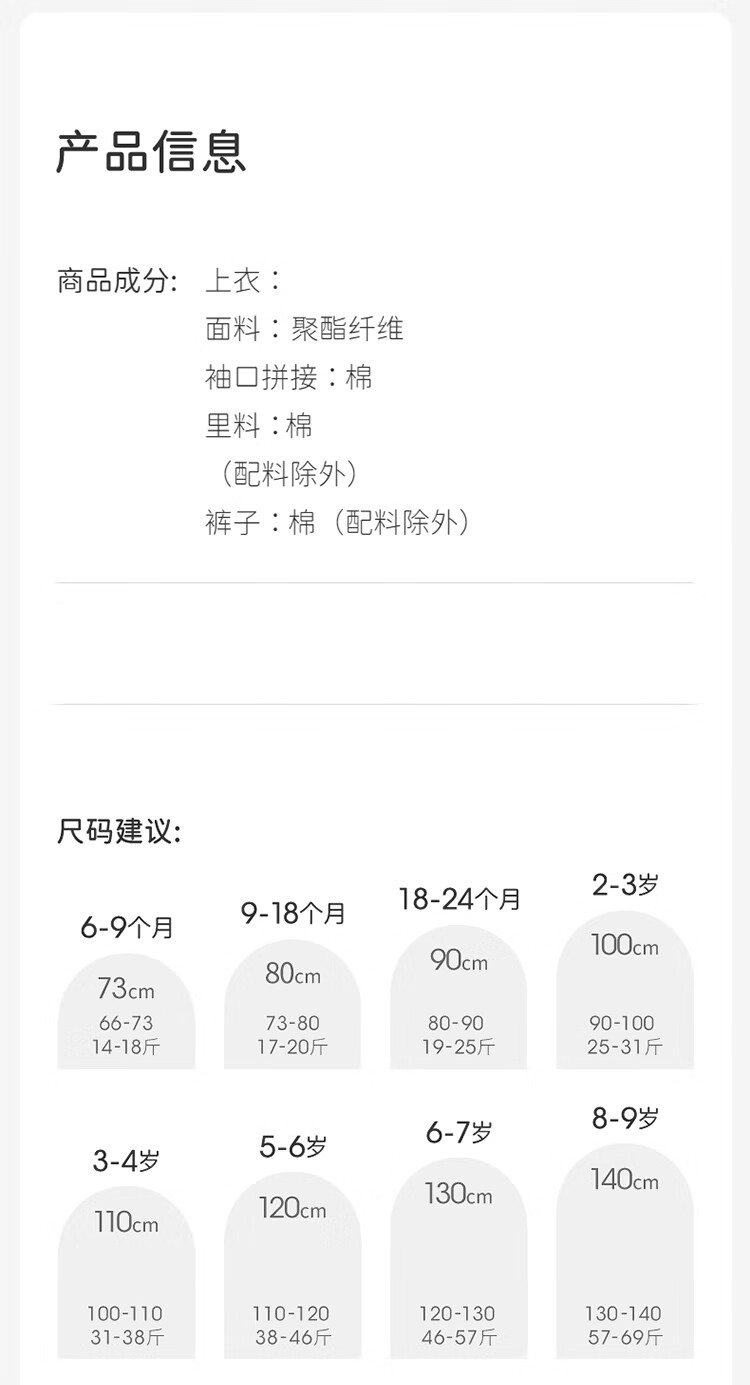 产品信息

商品成分: 上衣：
面料：聚酯纤维
袖口拼接：棉
里料：棉
（配料除外）
裤子：棉（配料除外）

尺码建议:

6-9个月
73cm
66-73
14-18斤

9-18个月
80cm
73-80
17-20斤

18-24个月
90cm
80-90
19-25斤

2-3岁
100cm
90-100
25-31斤

3-4岁
110cm
100-110
31-38斤

5-6岁
120cm
110-120
38-46斤

6-7岁
130cm
120-130
46-57斤

8-9岁
140cm
130-140
57-69斤