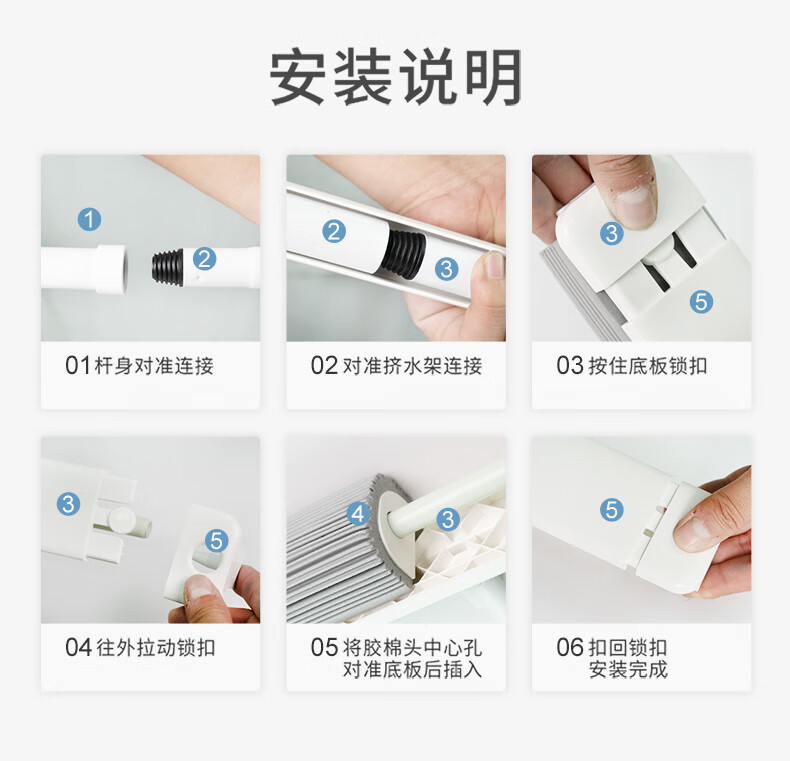 安装说明

1
2
01 杆身对准连接

2
3
02 对准挤水架连接

3
5
03 按住底板锁扣

3
5
04 往外拉动锁扣

4
3
05 将胶棉头中心孔对准底板后插入

5
06 扣回锁扣 安装完成