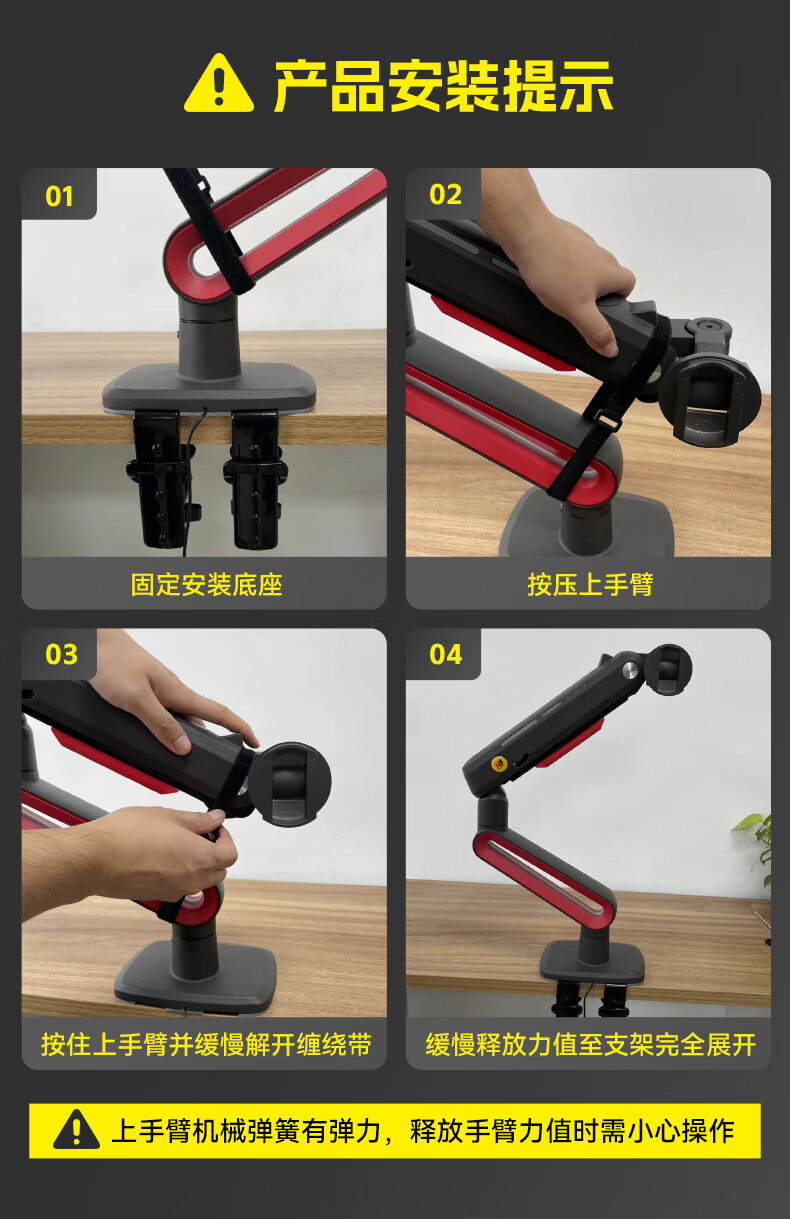 产品安装提示

01
固定安装底座

02
按压上手臂

03
按住上手臂并缓慢解开缠绕带

04
缓慢释放力值至支架完全展开

上手臂机械弹簧有弹力，释放手臂力值时需小心操作