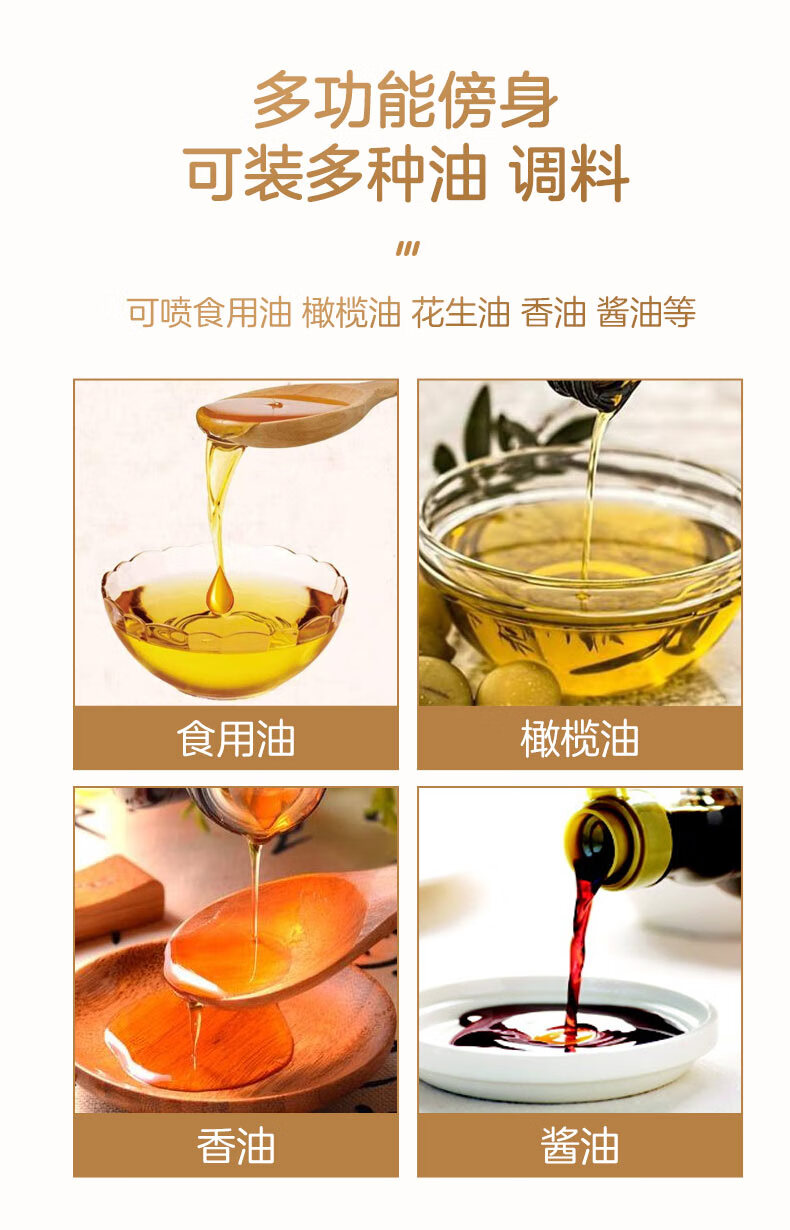 多功能傍身
可装多种油 调料

可喷食用油 橄榄油 花生油 香油 酱油等

食用油

橄榄油

香油

酱油