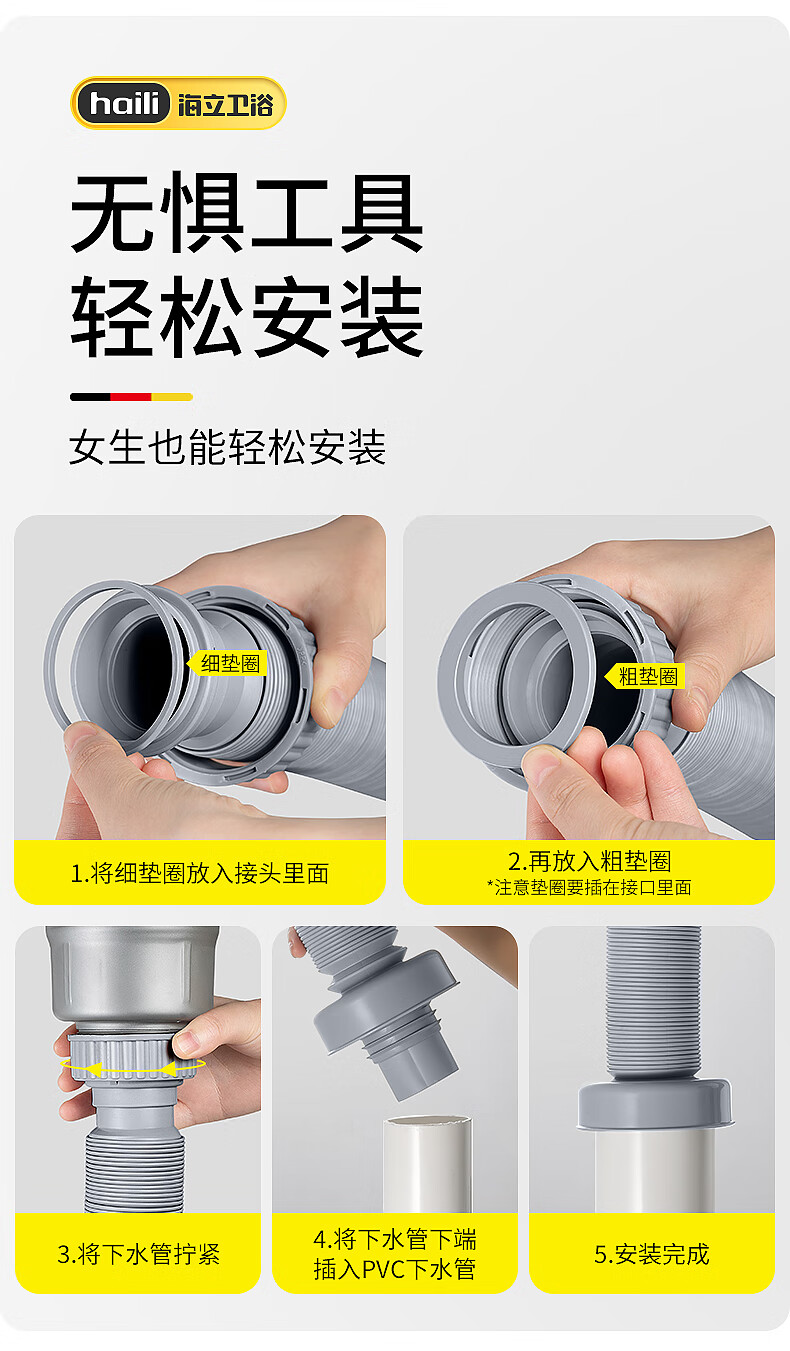 haili 海立卫浴

无惧工具
轻松安装

女生也能轻松安装

细垫圈

1.将细垫圈放入接头里面

粗垫圈

2.再放入粗垫圈
*注意垫圈要插在接口里面

3.将下水管拧紧

4.将下水管下端插入PVC下水管

5.安装完成