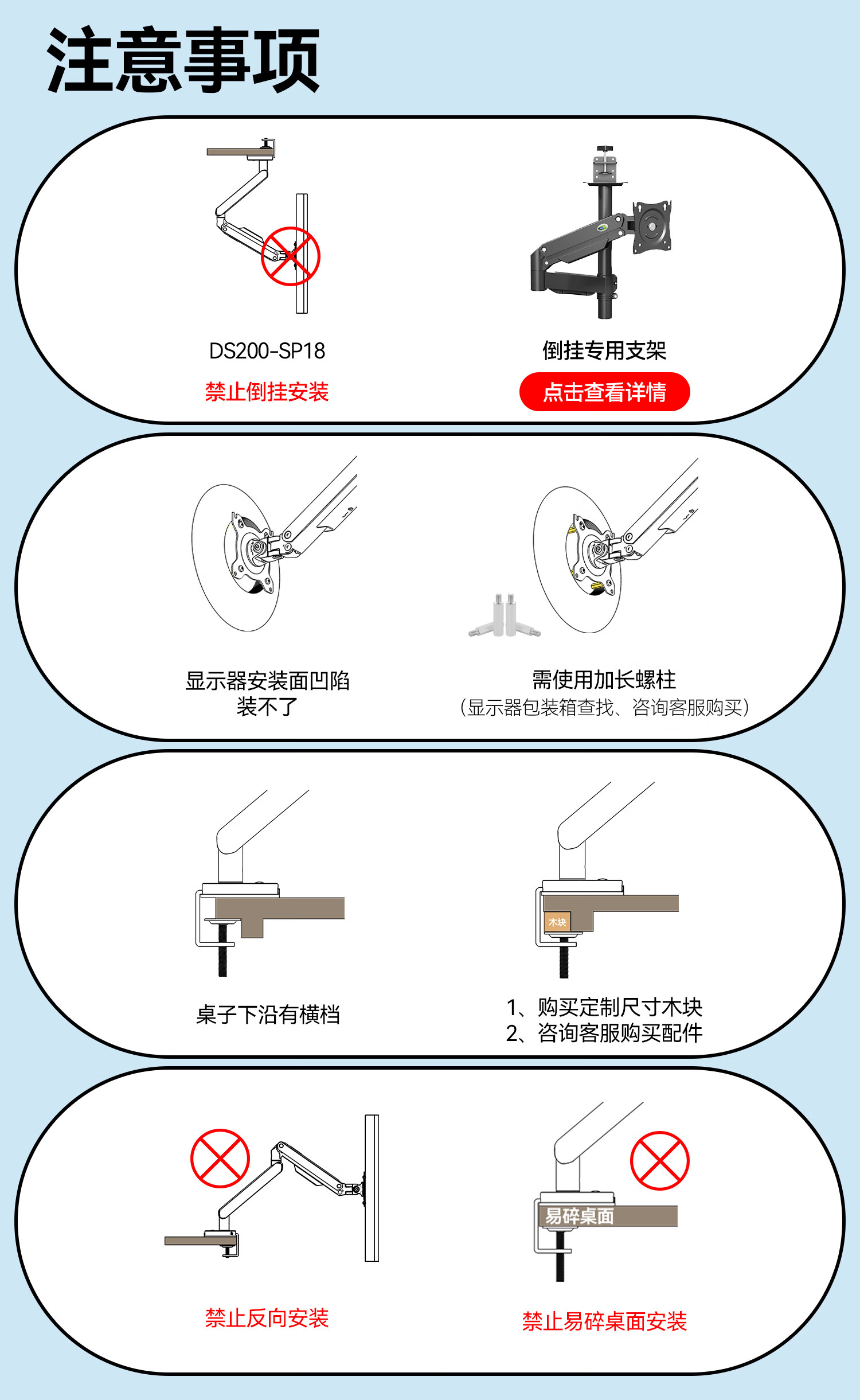 注意事项

DS200-SP18
禁止倒挂安装

倒挂专用支架
点击查看详情

显示器安装面凹陷
装不了

需使用加长螺柱
（显示器包装箱查找、咨询客服购买）

桌子下沿有横档

木块

1、购买定制尺寸木块
2、咨询客服购买配件

禁止反向安装

易碎桌面

禁止易碎桌面安装